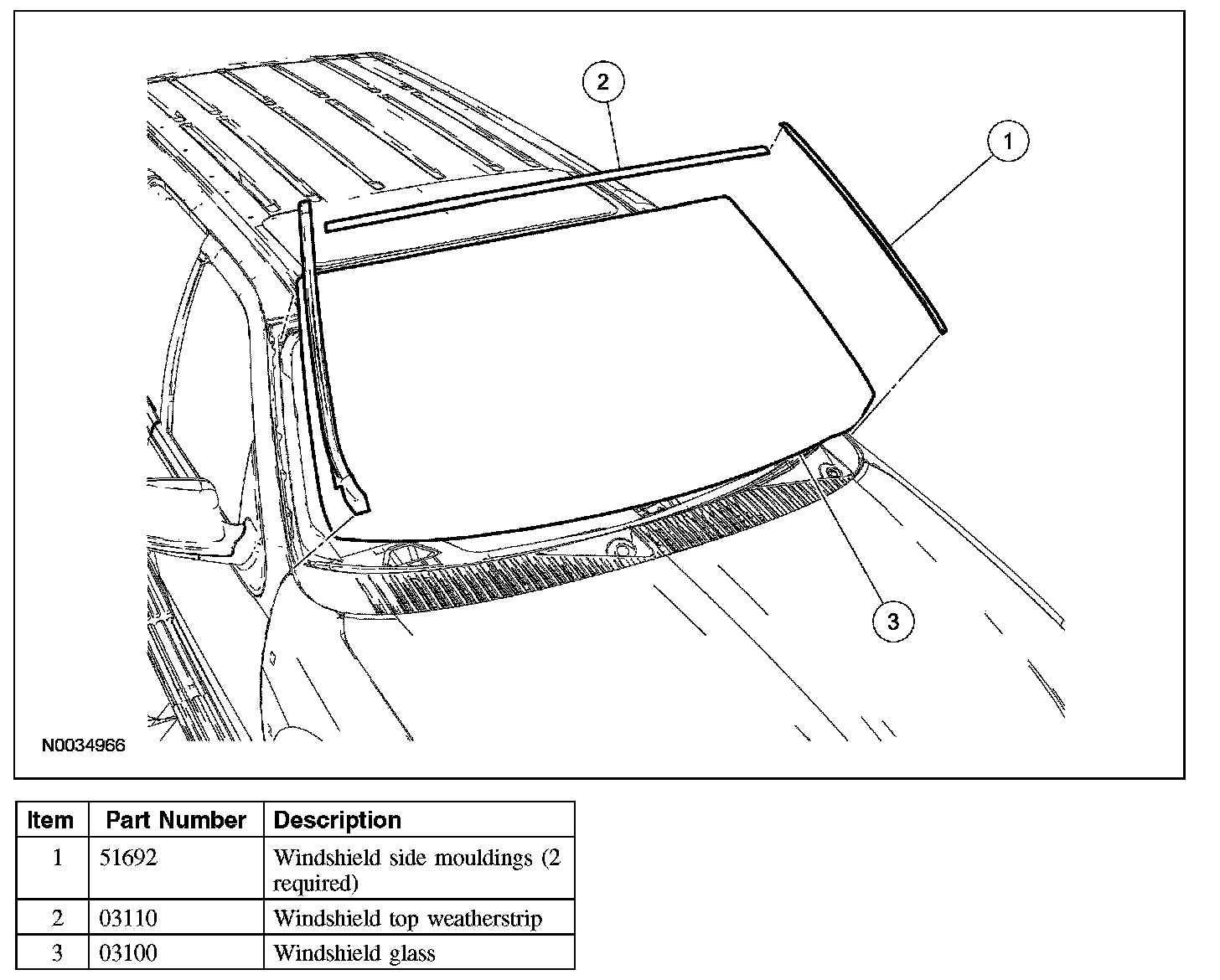 2

1

3

N0034966

| Item | Part Number | Description |
|---|---|---|
| 1 | 51692 | Windshield side mouldings (2 required) |
| 2 | 03110 | Windshield top weatherstrip |
| 3 | 03100 | Windshield glass |