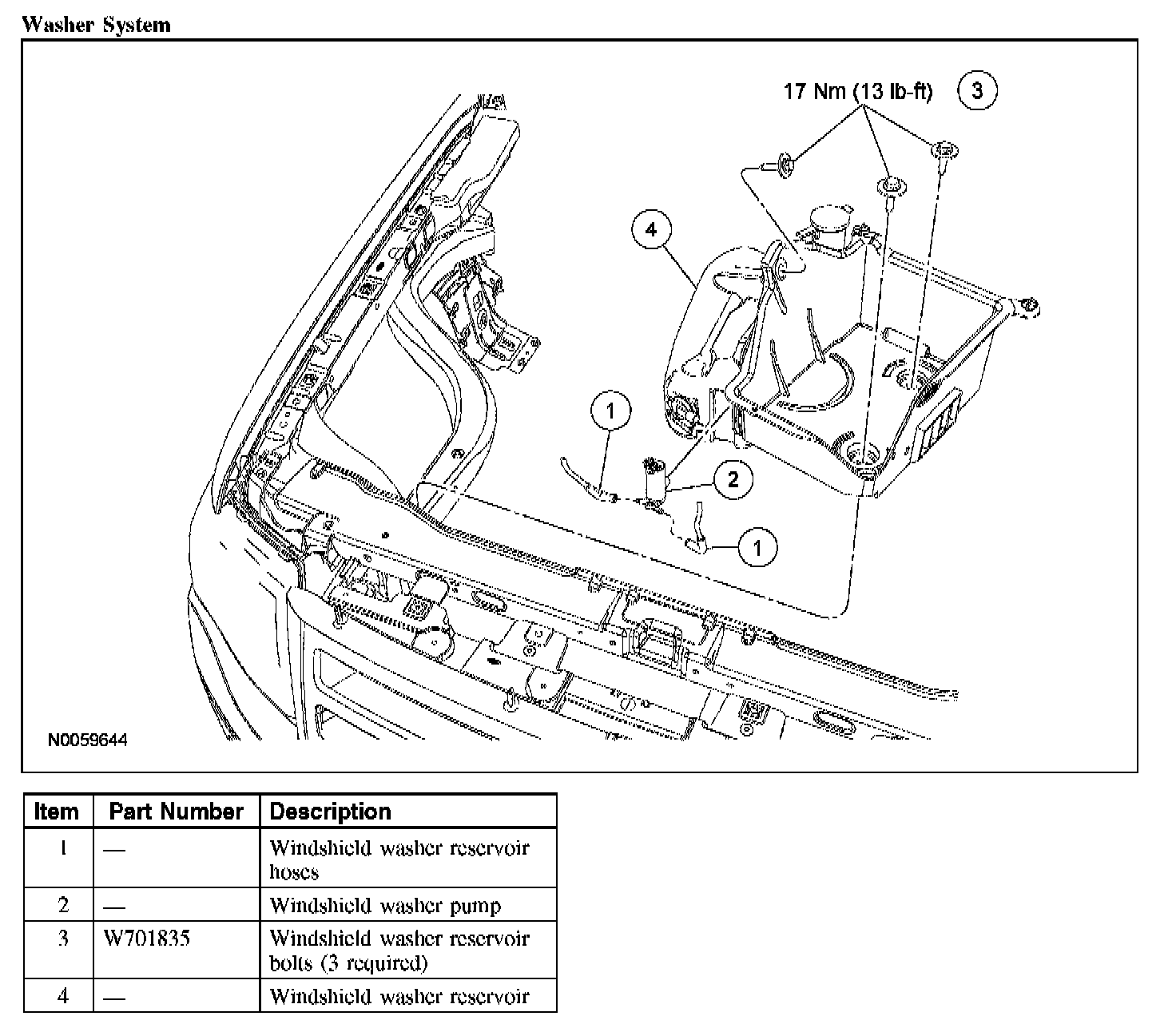 Washer System

17 Nm (13 lb-ft) 3

4

1

2

1

N0059644

| Item | Part Number | Description |
|---|---|---|
| 1 | — | Windshield washer reservoir hoses |
| 2 | — | Windshield washer pump |
| 3 | W701835 | Windshield washer reservoir bolts (3 required) |
| 4 | — | Windshield washer reservoir |