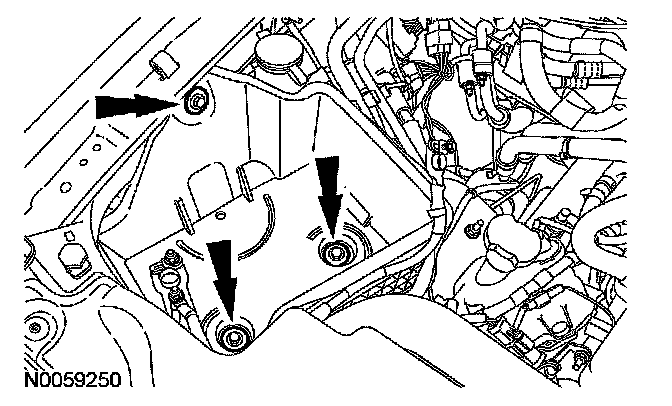 N0059250