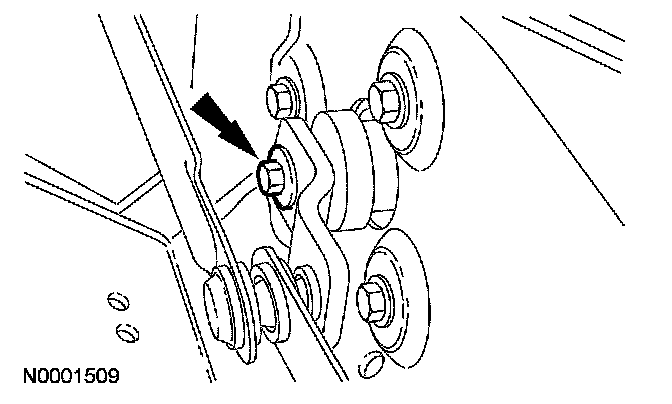 N0001509