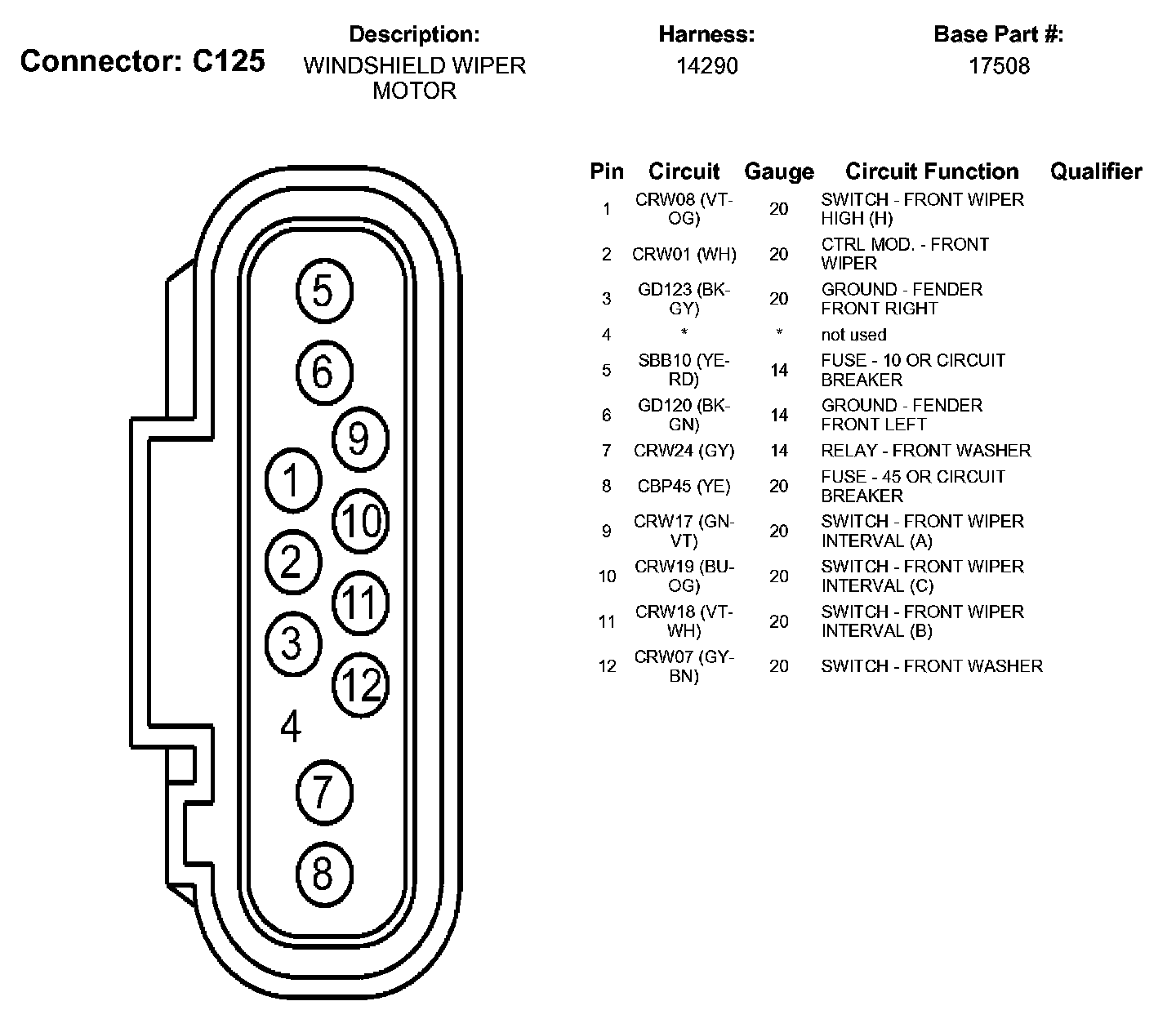 Connector: C125

Description:
WINDSHIELD WIPER MOTOR

Harness:
14290

Base Part #:
17508

5
6
9
1
10
2
11
3
12
4
7
8

| Pin | Circuit | Gauge | Circuit Function | Qualifier |
|---|---|---|---|---|
| 1 | CRW08 (VT-OG) | 20 | SWITCH - FRONT WIPER HIGH (H) | |
| 2 | CRW01 (WH) | 20 | CTRL MOD. - FRONT WIPER | |
| 3 | GD123 (BK-GY) | 20 | GROUND - FENDER FRONT RIGHT | |
| 4 | * | * | not used | |
| 5 | SBB10 (YE-RD) | 14 | FUSE - 10 OR CIRCUIT BREAKER | |
| 6 | GD120 (BK-GN) | 14 | GROUND - FENDER FRONT LEFT | |
| 7 | CRW24 (GY) | 14 | RELAY - FRONT WASHER | |
| 8 | CBP45 (YE) | 20 | FUSE - 45 OR CIRCUIT BREAKER | |
| 9 | CRW17 (GN-VT) | 20 | SWITCH - FRONT WIPER INTERVAL (A) | |
| 10 | CRW19 (BU-OG) | 20 | SWITCH - FRONT WIPER INTERVAL (C) | |
| 11 | CRW18 (VT-WH) | 20 | SWITCH - FRONT WIPER INTERVAL (B) | |
| 12 | CRW07 (GY-BN) | 20 | SWITCH - FRONT WASHER | |