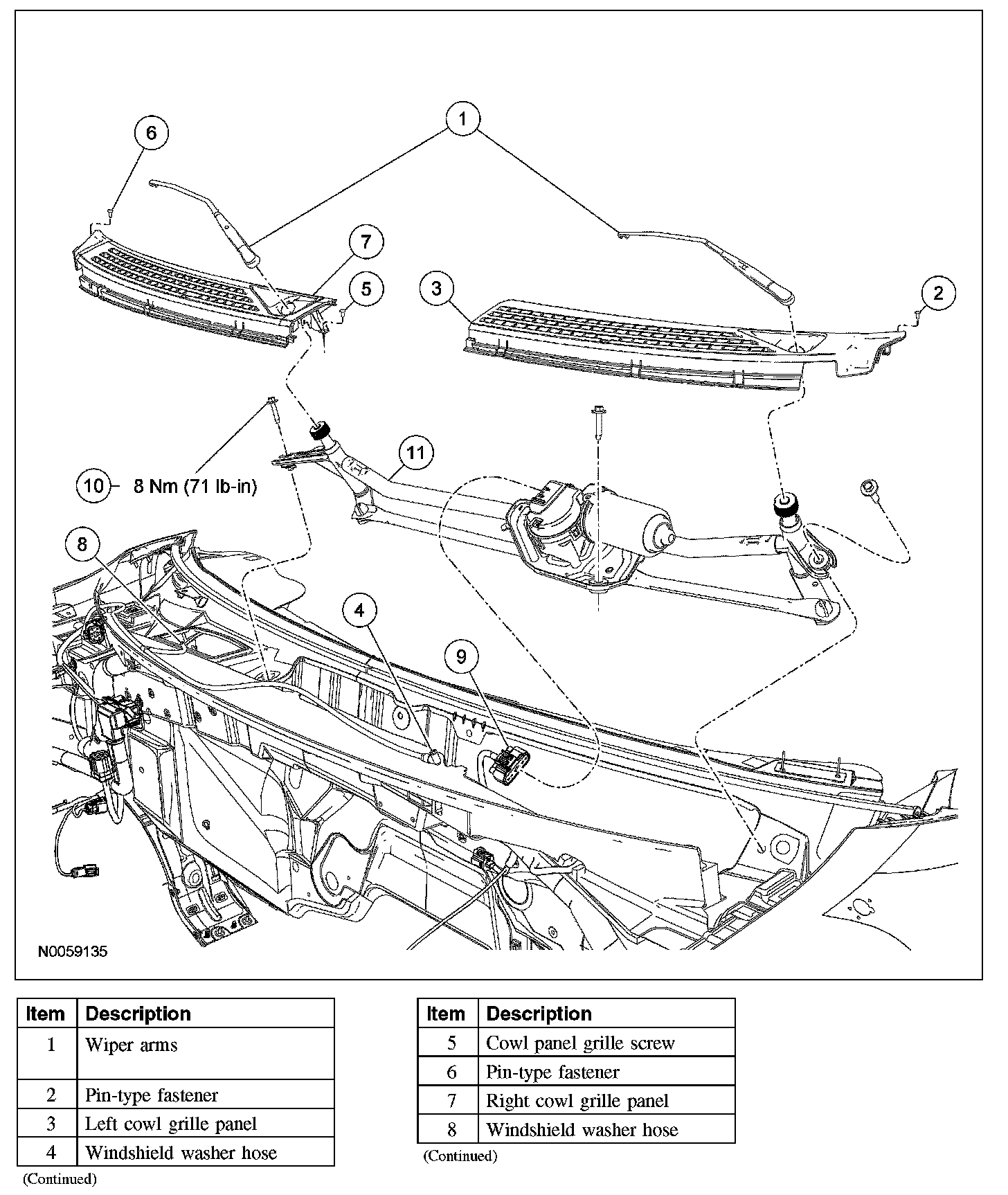 6
1
7
5
3
2
11
10 8 Nm (71 lb-in)
8
4
9
N0059135

| Item | Description |
|---|---|
| 1 | Wiper arms |
| 2 | Pin-type fastener |
| 3 | Left cowl grille panel |
| 4 | Windshield washer hose |

(Continued)

| Item | Description |
|---|---|
| 5 | Cowl panel grille screw |
| 6 | Pin-type fastener |
| 7 | Right cowl grille panel |
| 8 | Windshield washer hose |

(Continued)