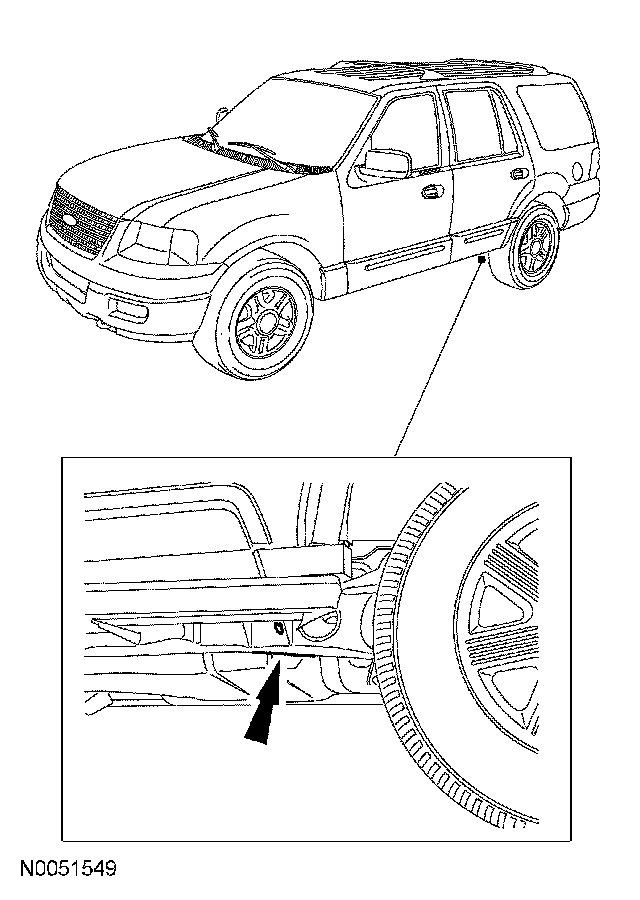 N0051549