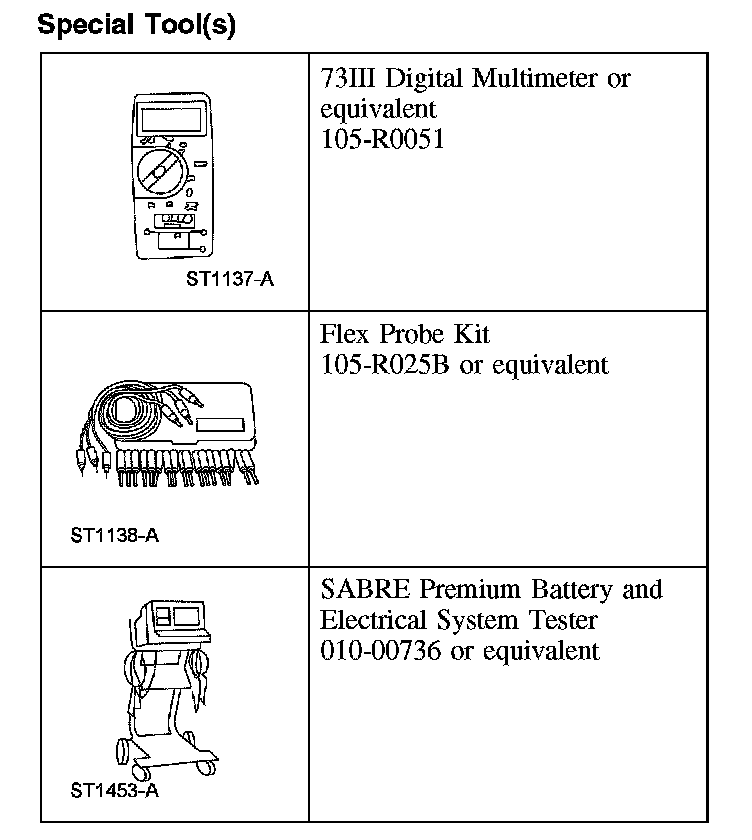 Special Tool(s)

| | |
|---|---|
| ST1137-A | 73III Digital Multimeter or equivalent 105-R0051 |
| ST1138-A | Flex Probe Kit 105-R025B or equivalent |
| ST1453-A | SABRE Premium Battery and Electrical System Tester 010-00736 or equivalent |