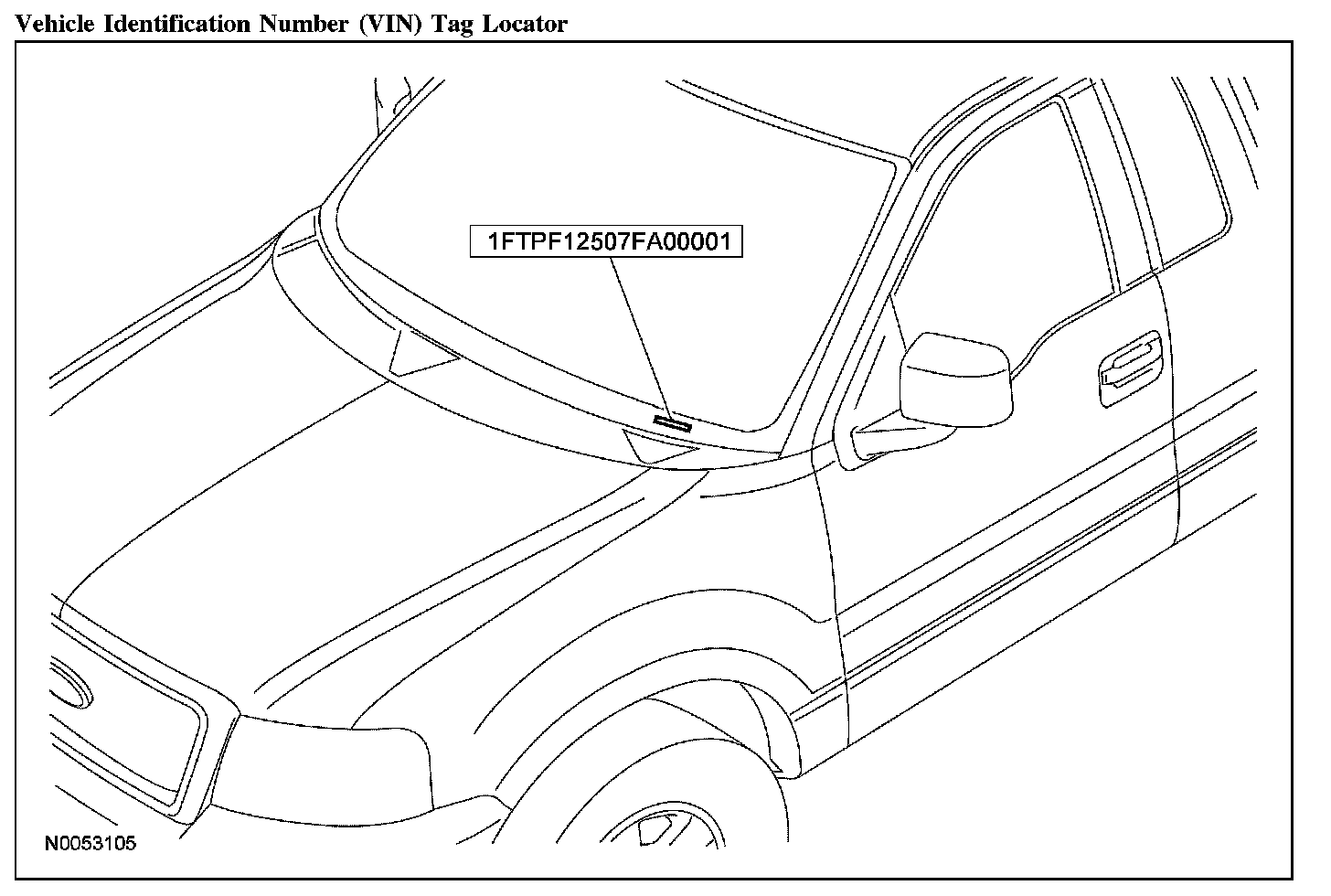 Vehicle Identification Number (VIN) Tag Locator

1FTPF12507FA00001

N0053105