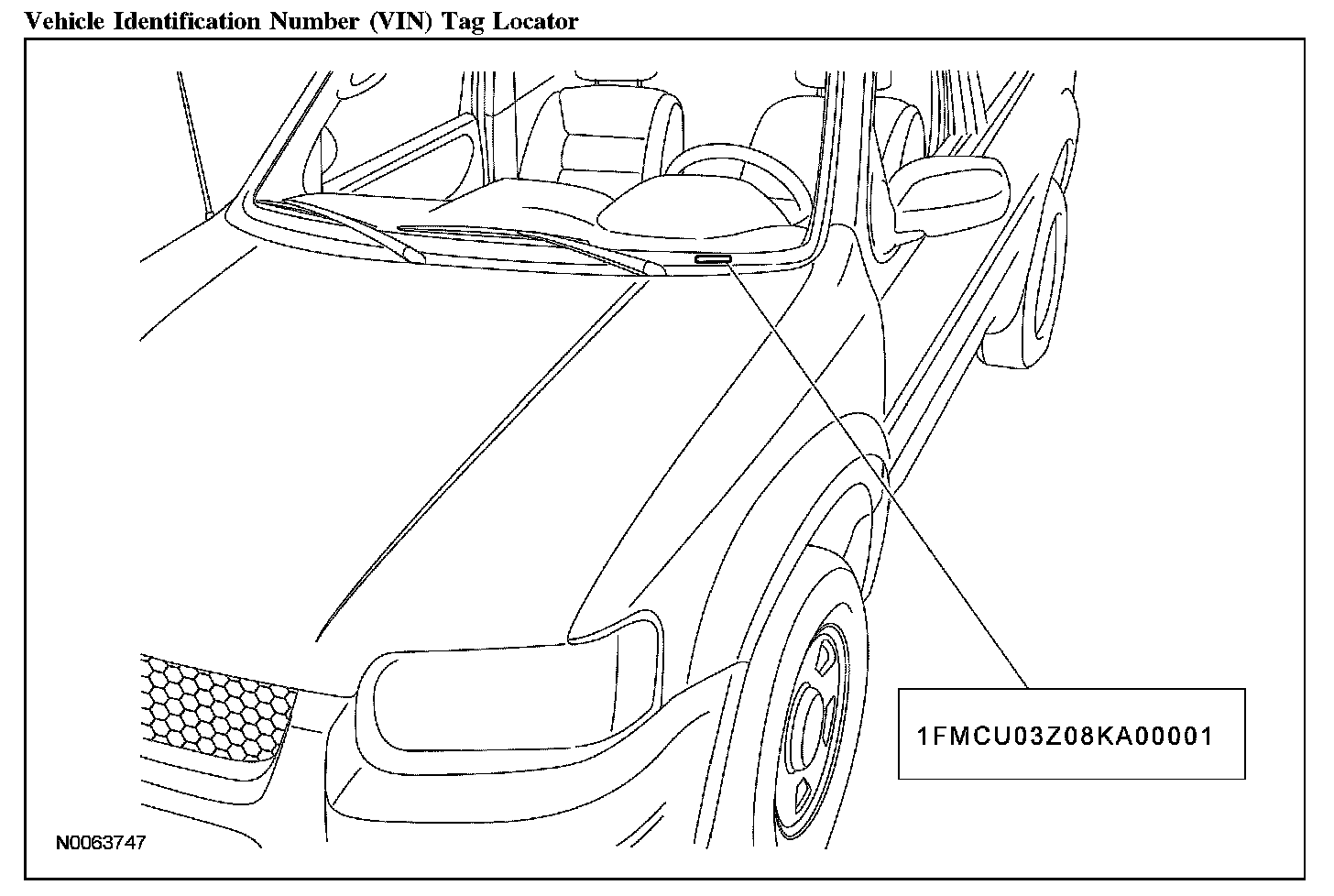 Vehicle Identification Number (VIN) Tag Locator

1FMCU03Z08KA00001

N0063747