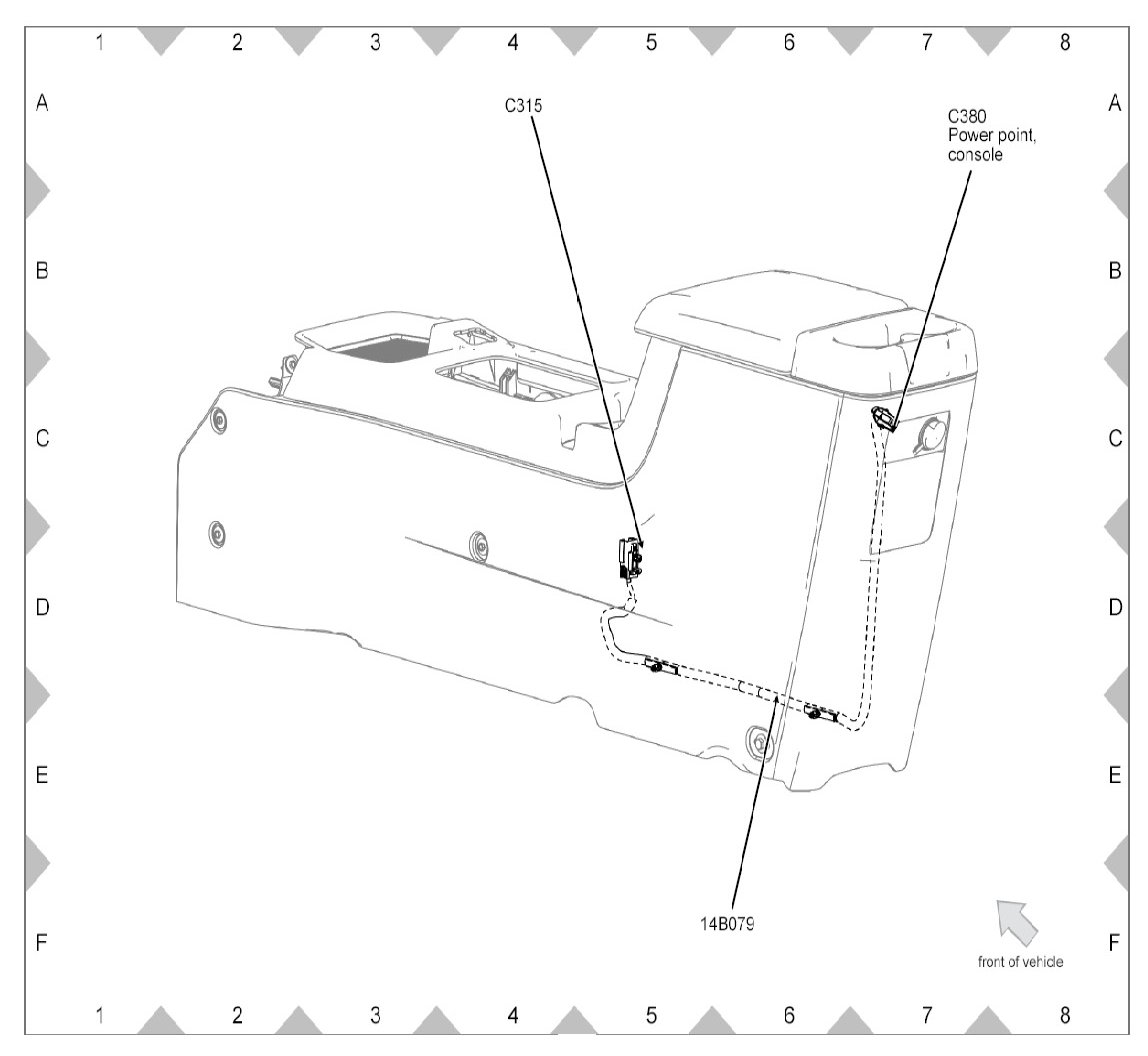 1 2 3 4 5 6 7 8

A A

B B

C C

D D

E E

F F

C315

C380
Power point,
console

14B079

front of vehicle

1 2 3 4 5 6 7 8