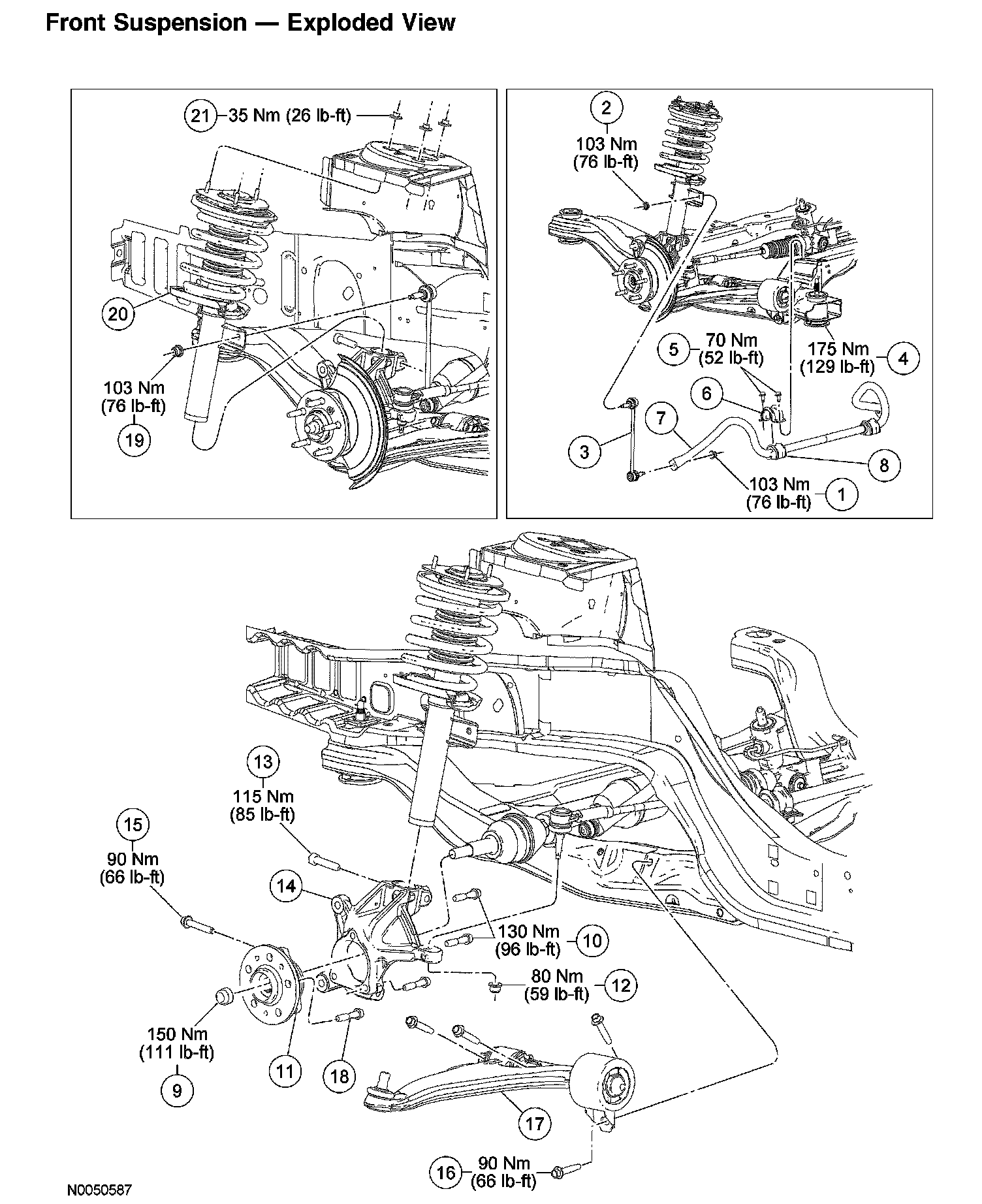 Front Suspension — Exploded View

21 35 Nm (26 lb-ft)

20

103 Nm
(76 lb-ft)
19

2
103 Nm
(76 lb-ft)

5 70 Nm
(52 lb-ft)

175 Nm
(129 lb-ft) 4

6

7

3

8

103 Nm
(76 lb-ft) 1

13
115 Nm
(85 lb-ft)

15
90 Nm
(66 lb-ft)

14

130 Nm
(96 lb-ft) 10

80 Nm
(59 lb-ft) 12

150 Nm
(111 lb-ft)
9

11

18

17

16 90 Nm
(66 lb-ft)

N0050587