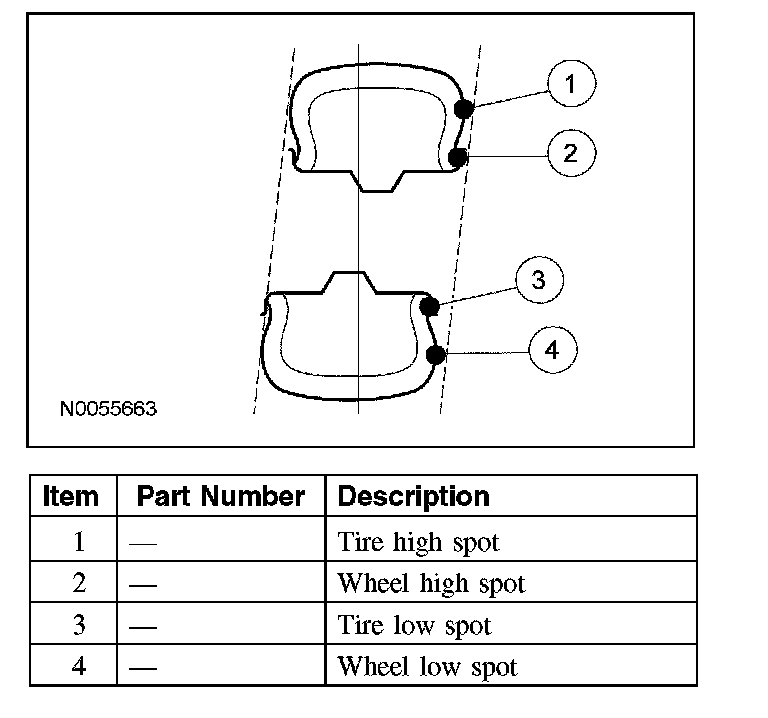 1
2
3
4
N0055663

| Item | Part Number | Description |
|---|---|---|
| 1 | — | Tire high spot |
| 2 | — | Wheel high spot |
| 3 | — | Tire low spot |
| 4 | — | Wheel low spot |