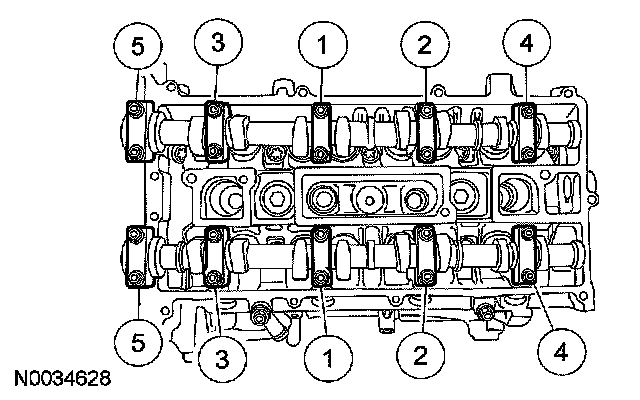 5
3
1
2
4
5
3
1
2
4
N0034628