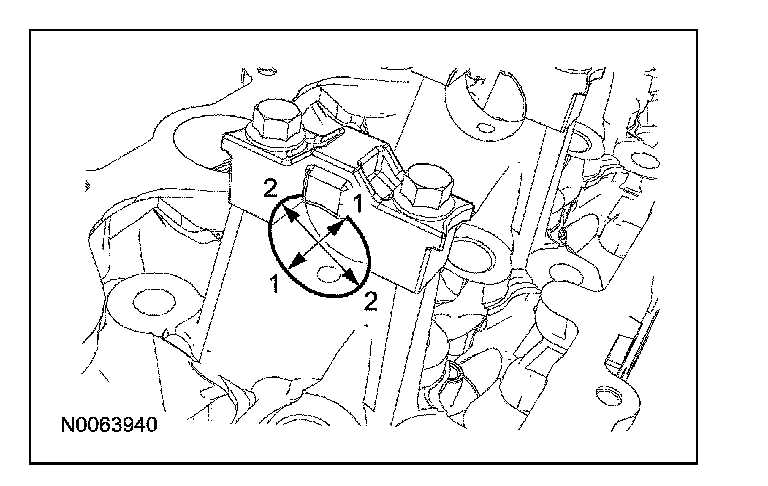 2
1
1
2
N0063940