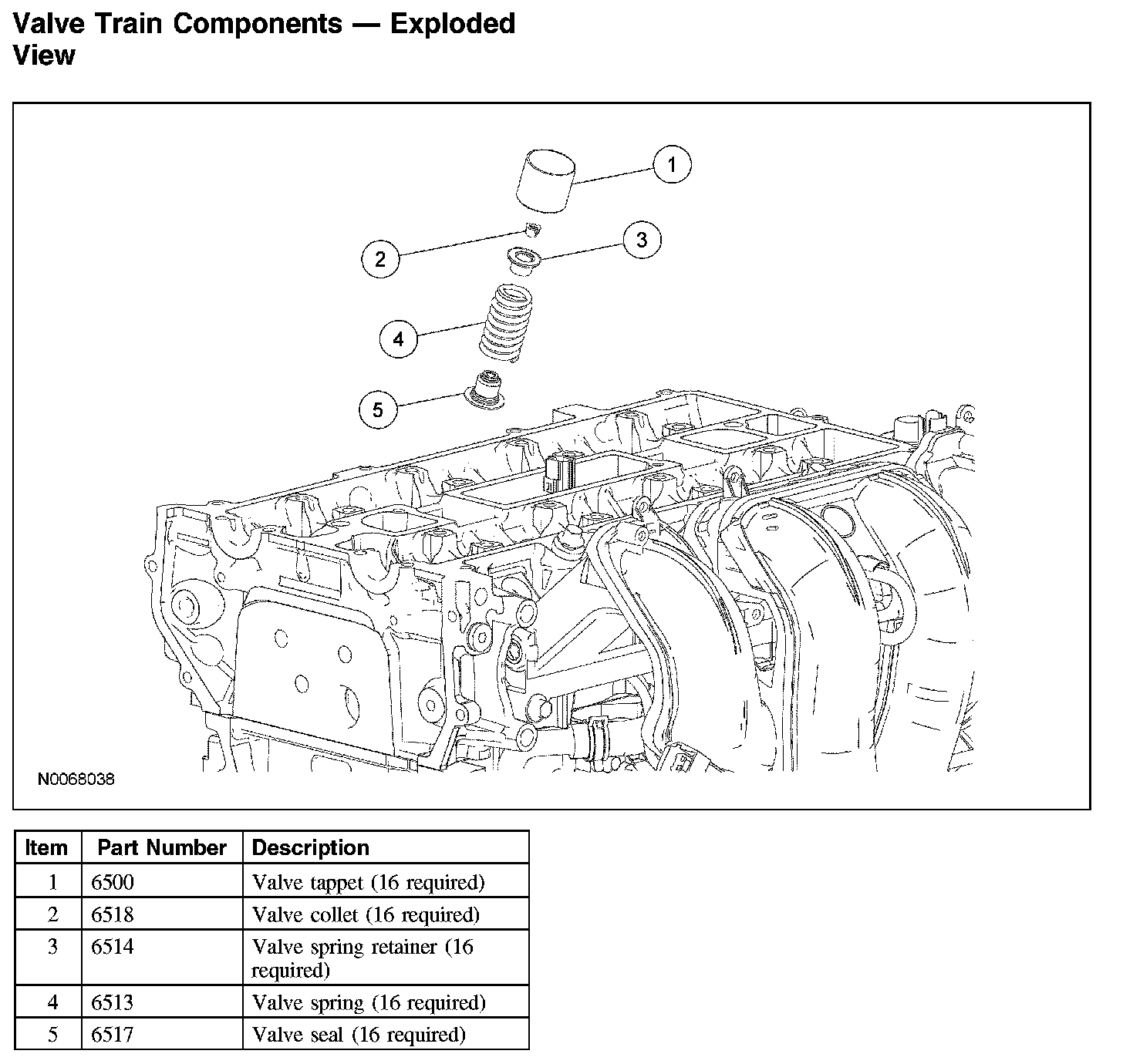 Valve Train Components — Exploded View

1
2
3
4
5

N0068038

| Item | Part Number | Description |
|---|---|---|
| 1 | 6500 | Valve tappet (16 required) |
| 2 | 6518 | Valve collet (16 required) |
| 3 | 6514 | Valve spring retainer (16 required) |
| 4 | 6513 | Valve spring (16 required) |
| 5 | 6517 | Valve seal (16 required) |