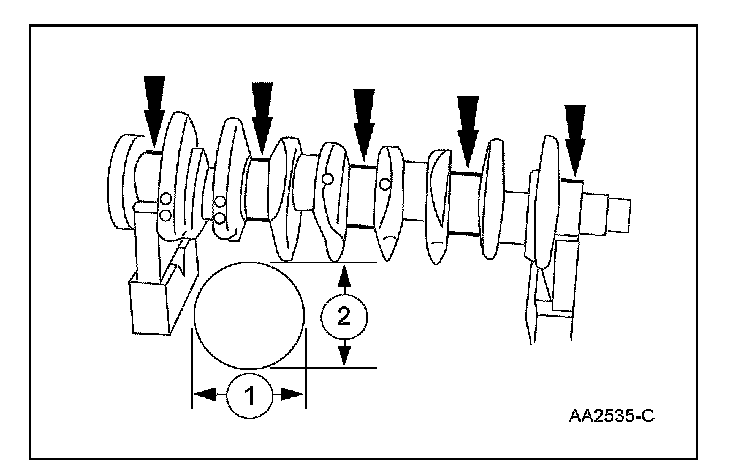 2
1
AA2535-C