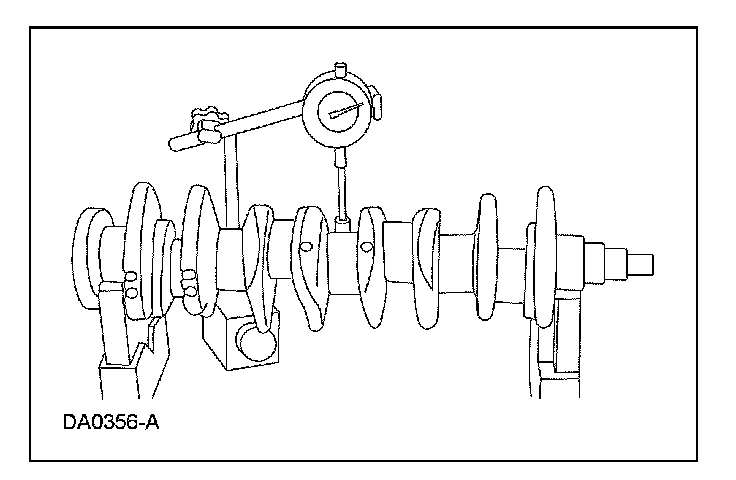 DA0356-A