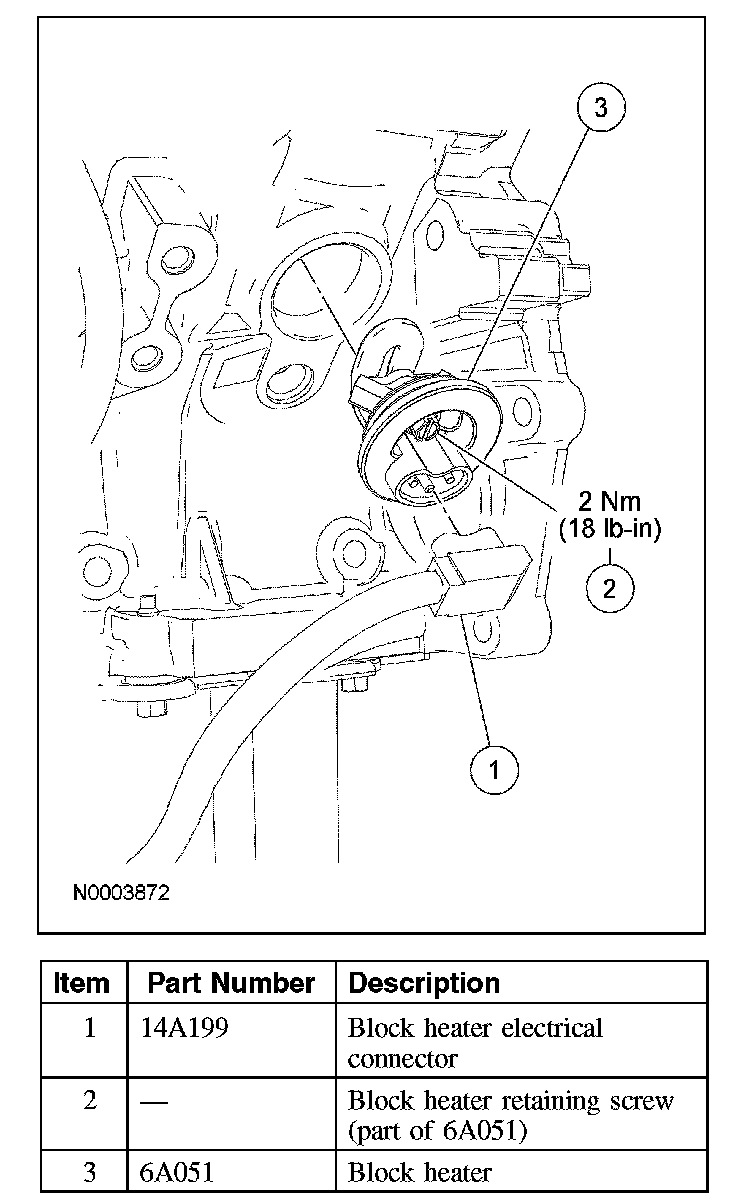 3

2 Nm
(18 lb-in)

2

1

N0003872

| Item | Part Number | Description |
|---|---|---|
| 1 | 14A199 | Block heater electrical connector |
| 2 | — | Block heater retaining screw (part of 6A051) |
| 3 | 6A051 | Block heater |