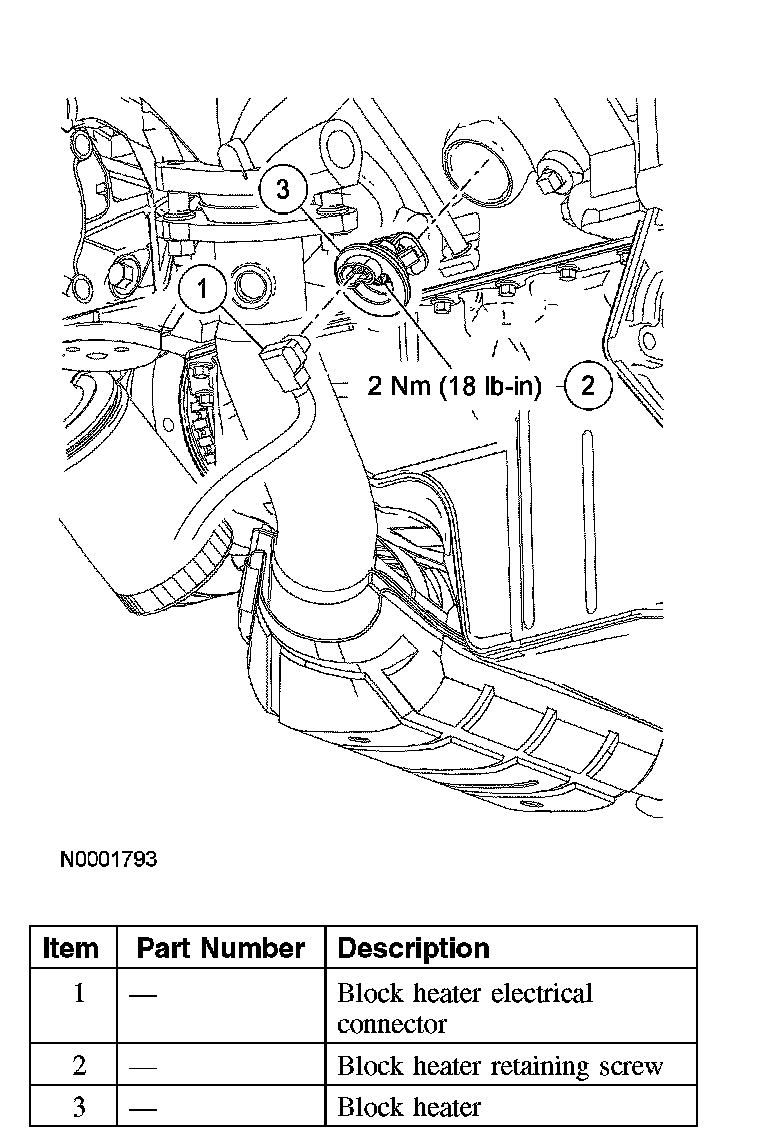 3

1

2 Nm (18 lb-in)

2

N0001793

| Item | Part Number | Description |
|---|---|---|
| 1 | — | Block heater electrical connector |
| 2 | — | Block heater retaining screw |
| 3 | — | Block heater |