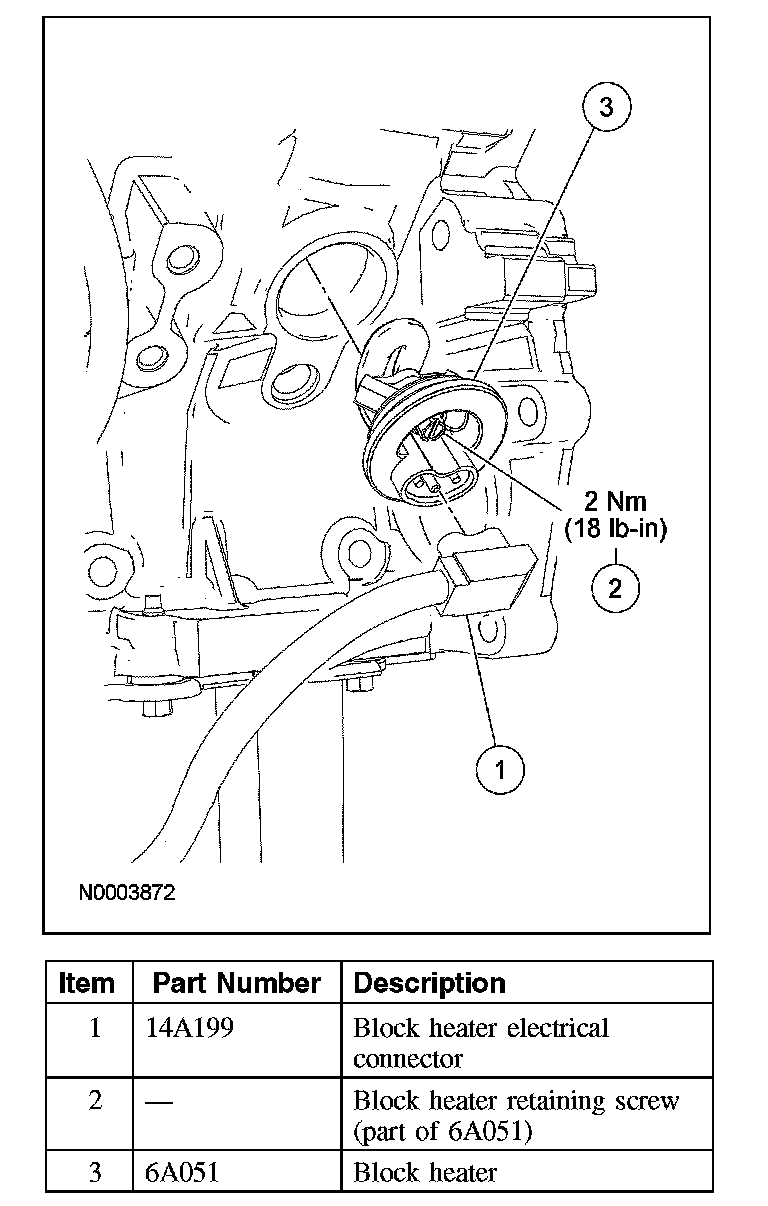 3

2 Nm
(18 lb-in)

2

1

N0003872

| Item | Part Number | Description |
|---|---|---|
| 1 | 14A199 | Block heater electrical connector |
| 2 | — | Block heater retaining screw (part of 6A051) |
| 3 | 6A051 | Block heater |