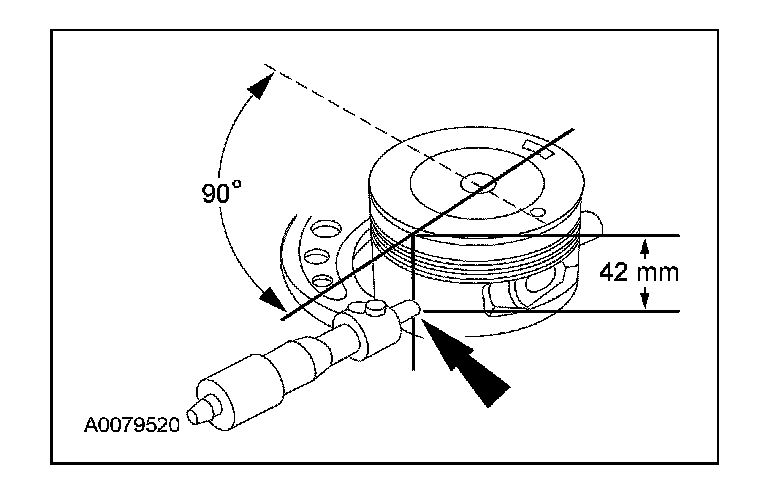 90°

42 mm

A0079520