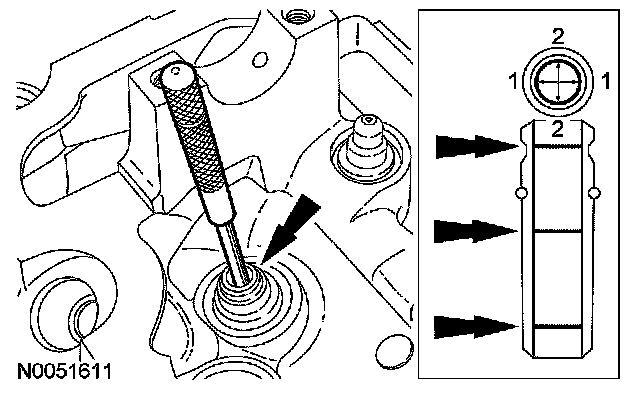 2
1
1
2
N0051611