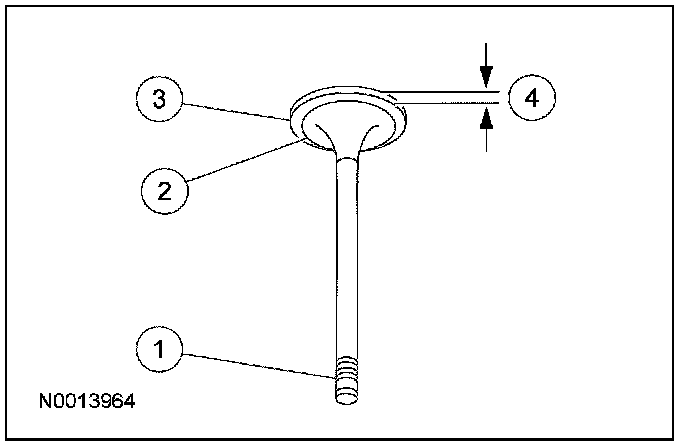 3
4
2
1
N0013964