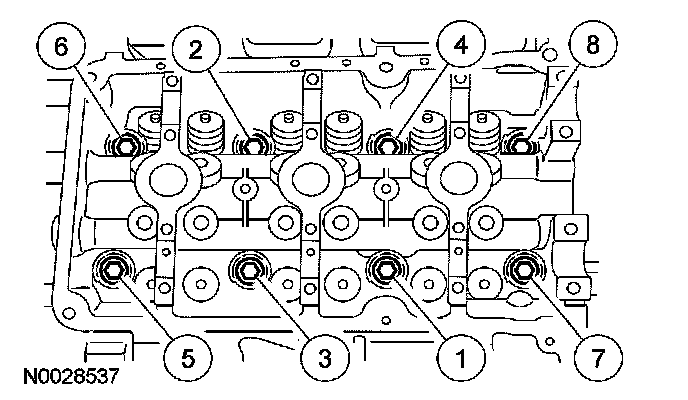 6
2
4
8
5
3
1
7
N0028537