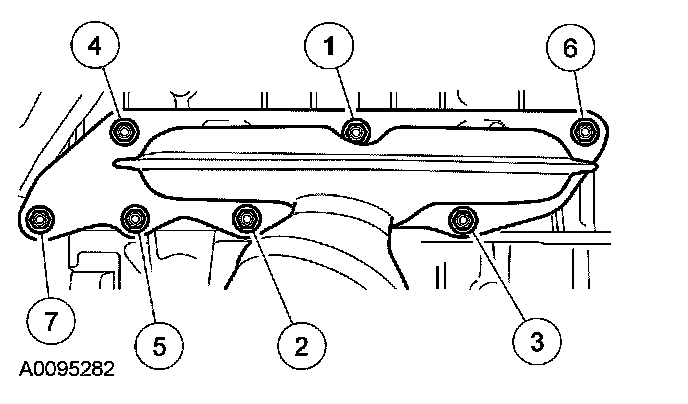 4
1
6
7
5
2
3
A0095282