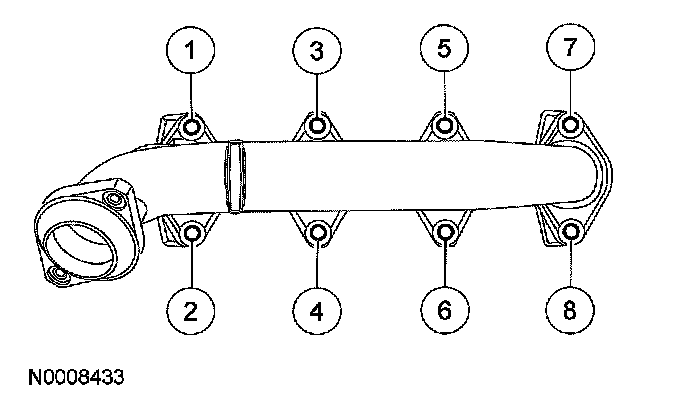 1
3
5
7
2
4
6
8
N0008433