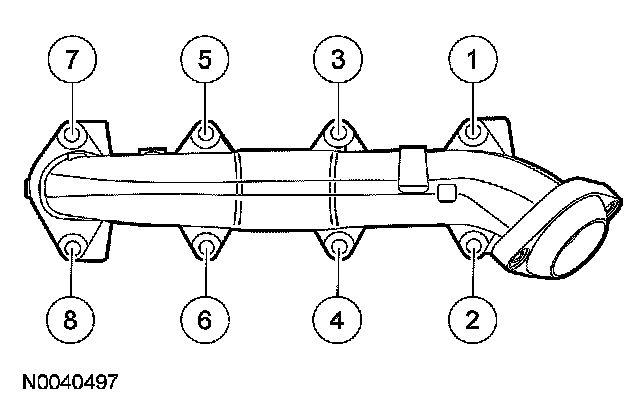 7
5
3
1
8
6
4
2
N0040497