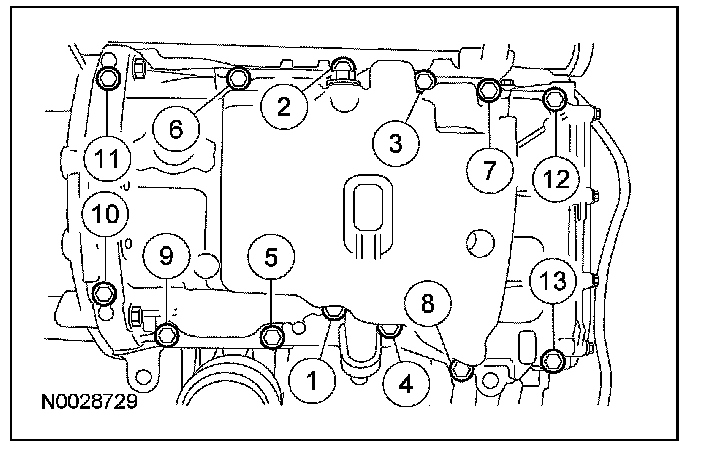 2
6
3
11
7
12
10
9
5
13
8
1
4
N0028729