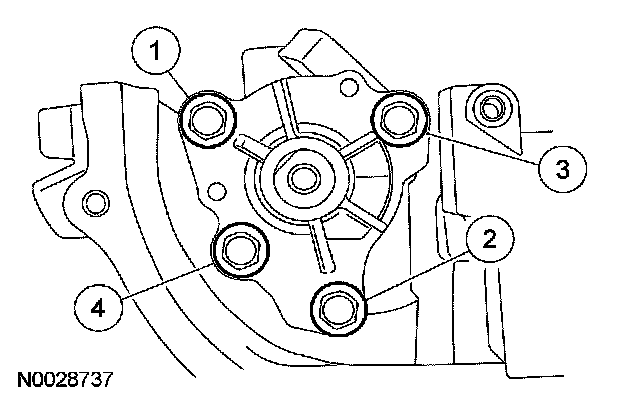 1
3
2
4
N0028737