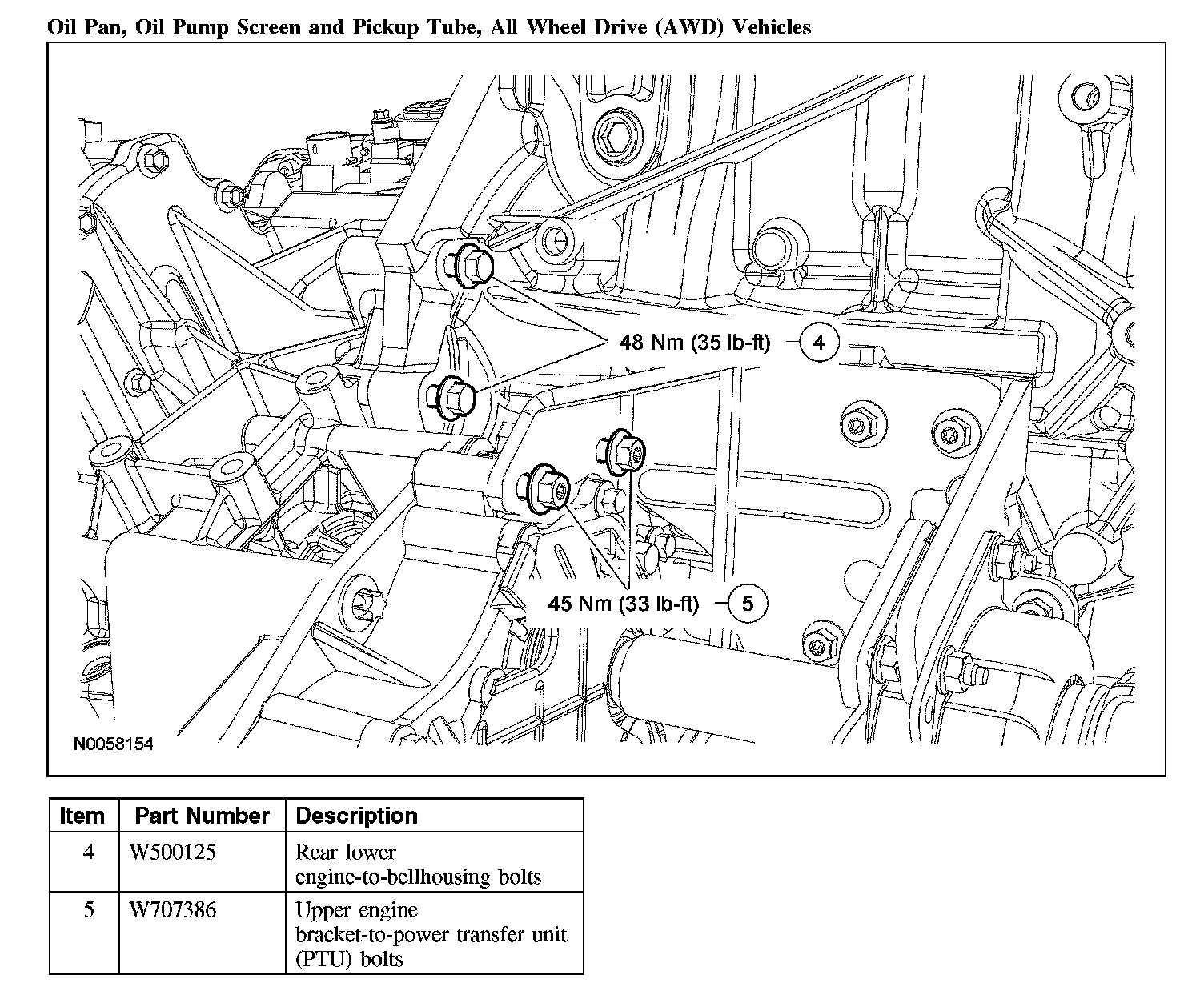 Oil Pan, Oil Pump Screen and Pickup Tube, All Wheel Drive (AWD) Vehicles

48 Nm (35 lb-ft)
4
45 Nm (33 lb-ft)
5
N0058154

| Item | Part Number | Description |
|---|---|---|
| 4 | W500125 | Rear lower engine-to-bellhousing bolts |
| 5 | W707386 | Upper engine bracket-to-power transfer unit (PTU) bolts |