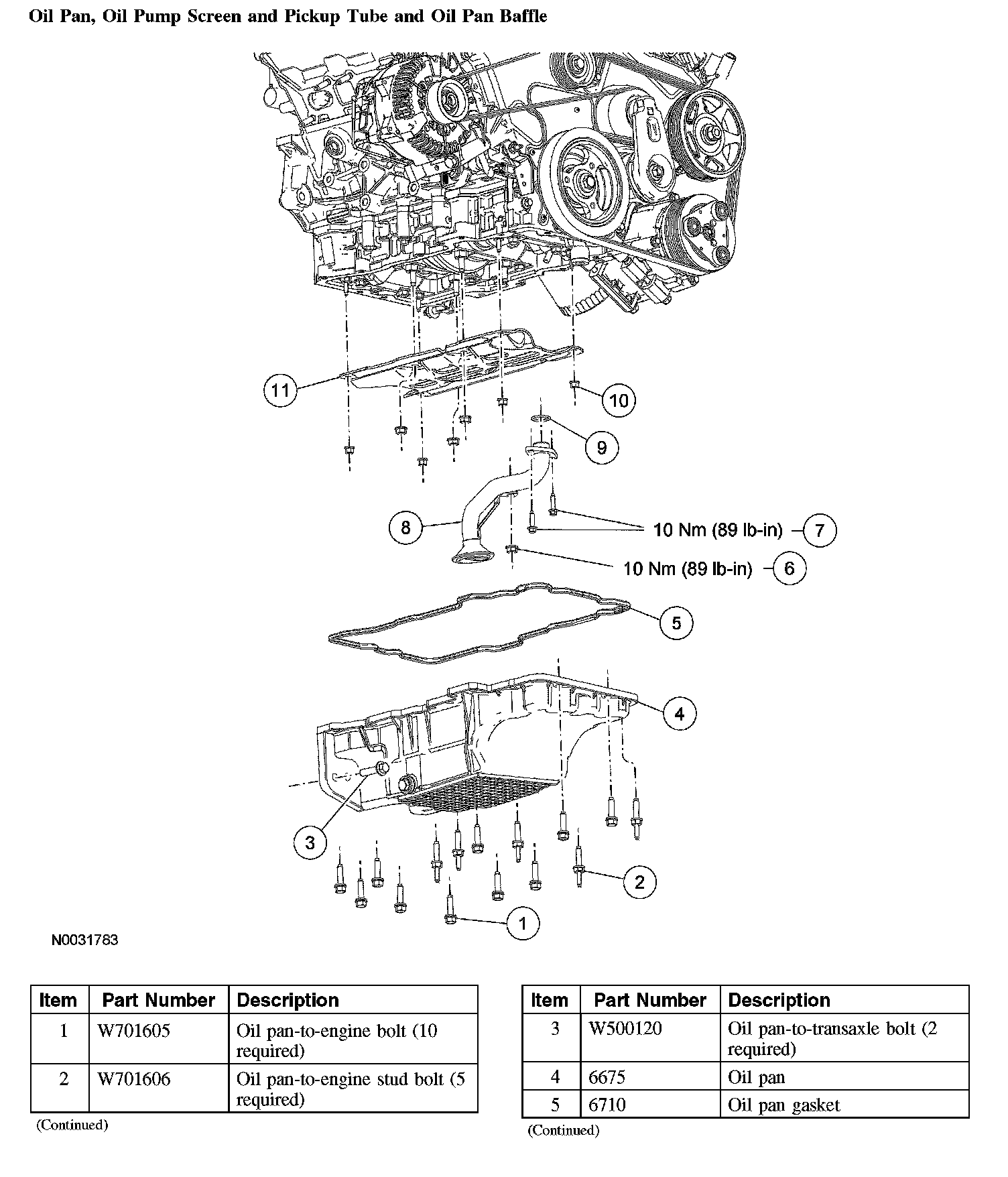 Oil Pan, Oil Pump Screen and Pickup Tube and Oil Pan Baffle

11

10

9

8

10 Nm (89 lb-in) 7

10 Nm (89 lb-in) 6

5

4

3

2

1

N0031783

| Item | Part Number | Description |
|---|---|---|
| 1 | W701605 | Oil pan-to-engine bolt (10 required) |
| 2 | W701606 | Oil pan-to-engine stud bolt (5 required) |

(Continued)

| Item | Part Number | Description |
|---|---|---|
| 3 | W500120 | Oil pan-to-transaxle bolt (2 required) |
| 4 | 6675 | Oil pan |
| 5 | 6710 | Oil pan gasket |

(Continued)