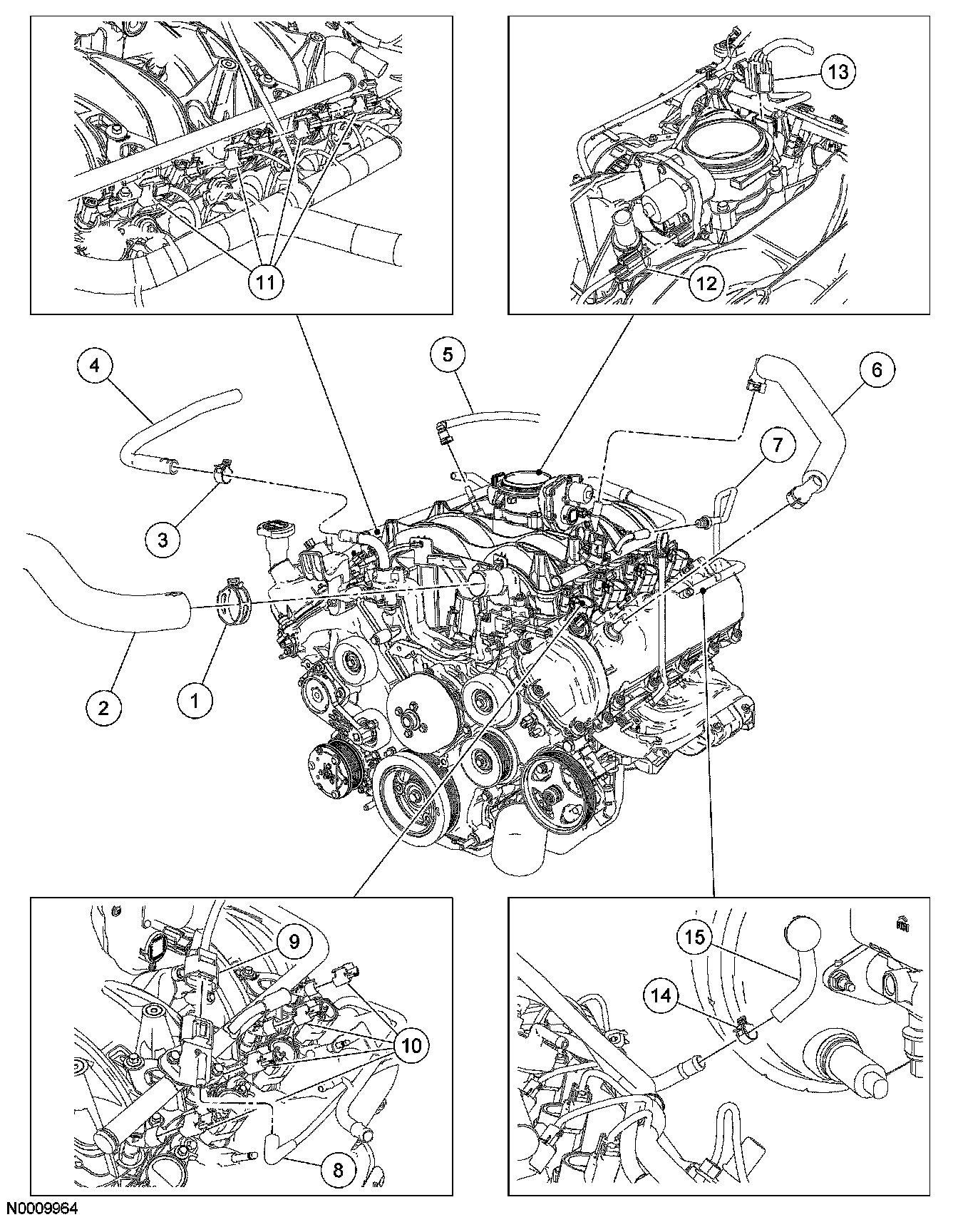 11
13
12
4
5
6
7
3
2
1
9
10
8
15
14
N0009964