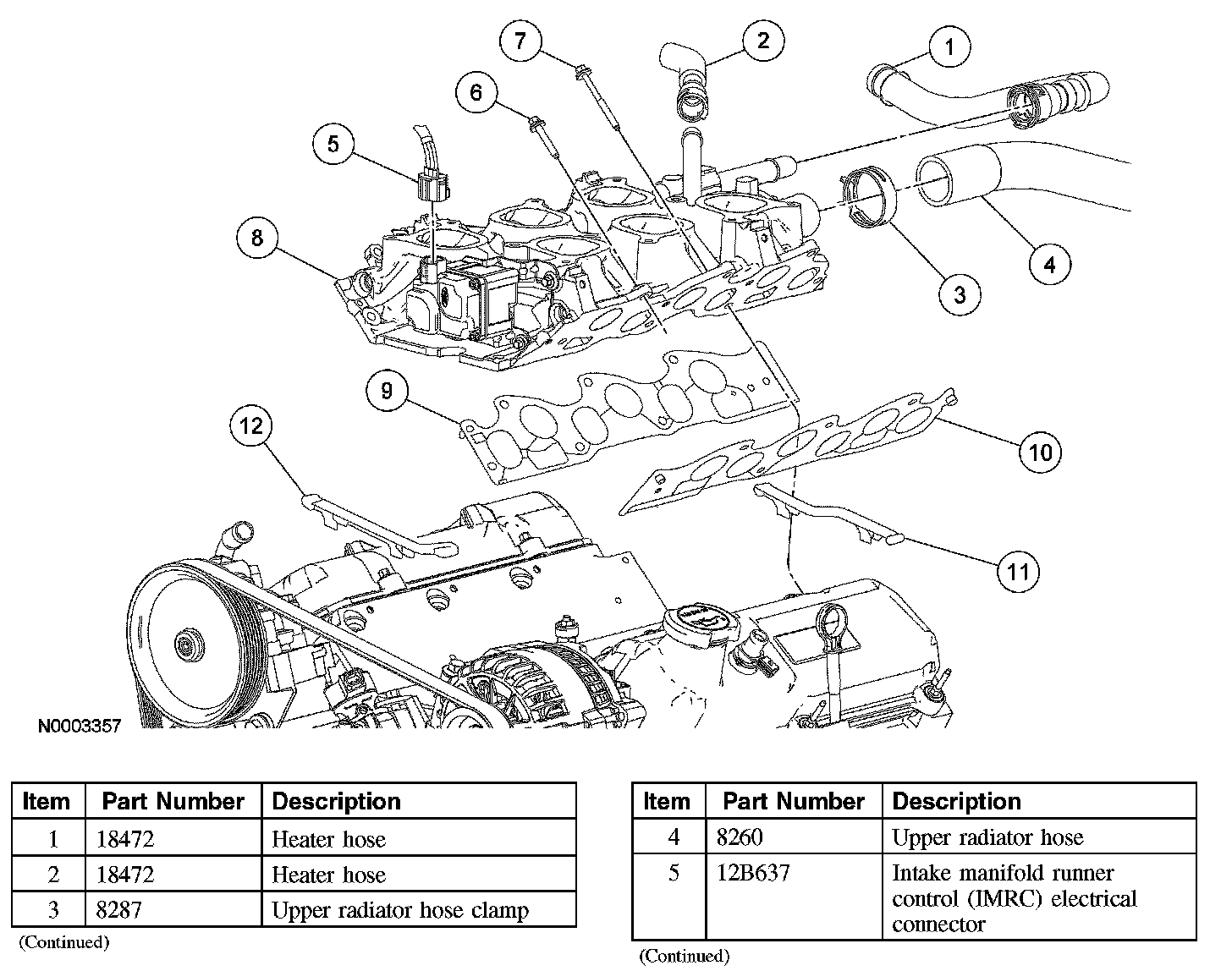 7
2
1
6
5
8
4
3
9
12
10
11
N0003357

| Item | Part Number | Description |
|---|---|---|
| 1 | 18472 | Heater hose |
| 2 | 18472 | Heater hose |
| 3 | 8287 | Upper radiator hose clamp |

(Continued)

| Item | Part Number | Description |
|---|---|---|
| 4 | 8260 | Upper radiator hose |
| 5 | 12B637 | Intake manifold runner control (IMRC) electrical connector |

(Continued)