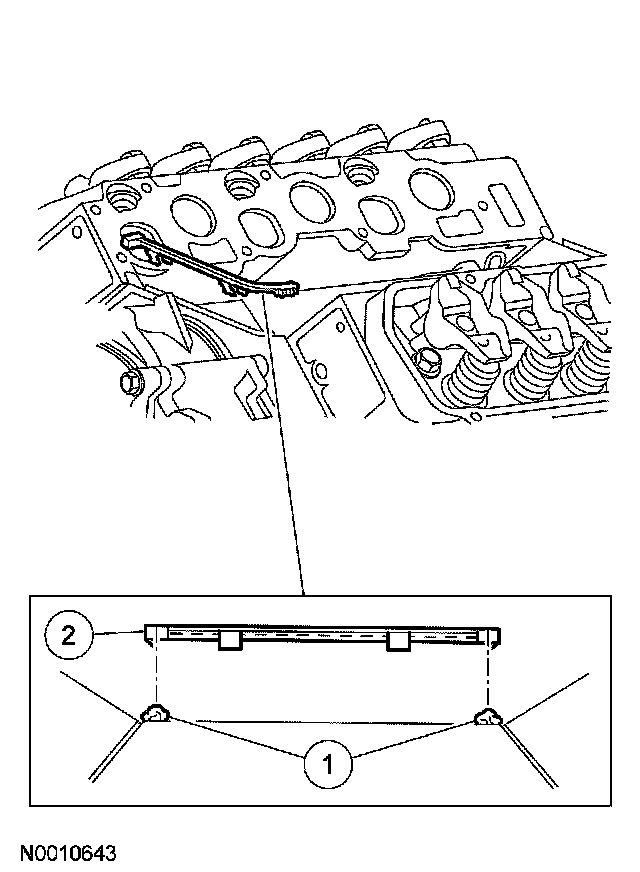 2

1

N0010643