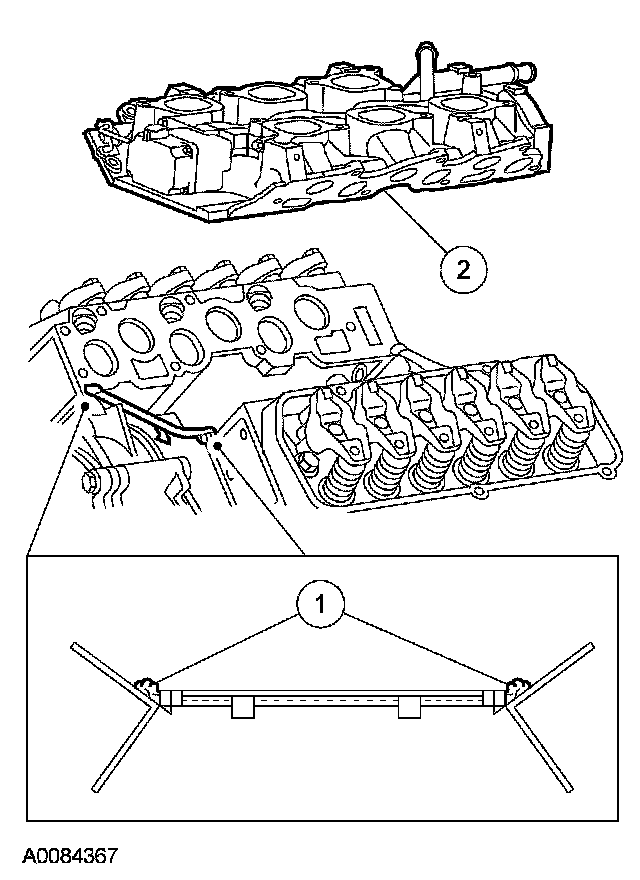 2

1

A0084367