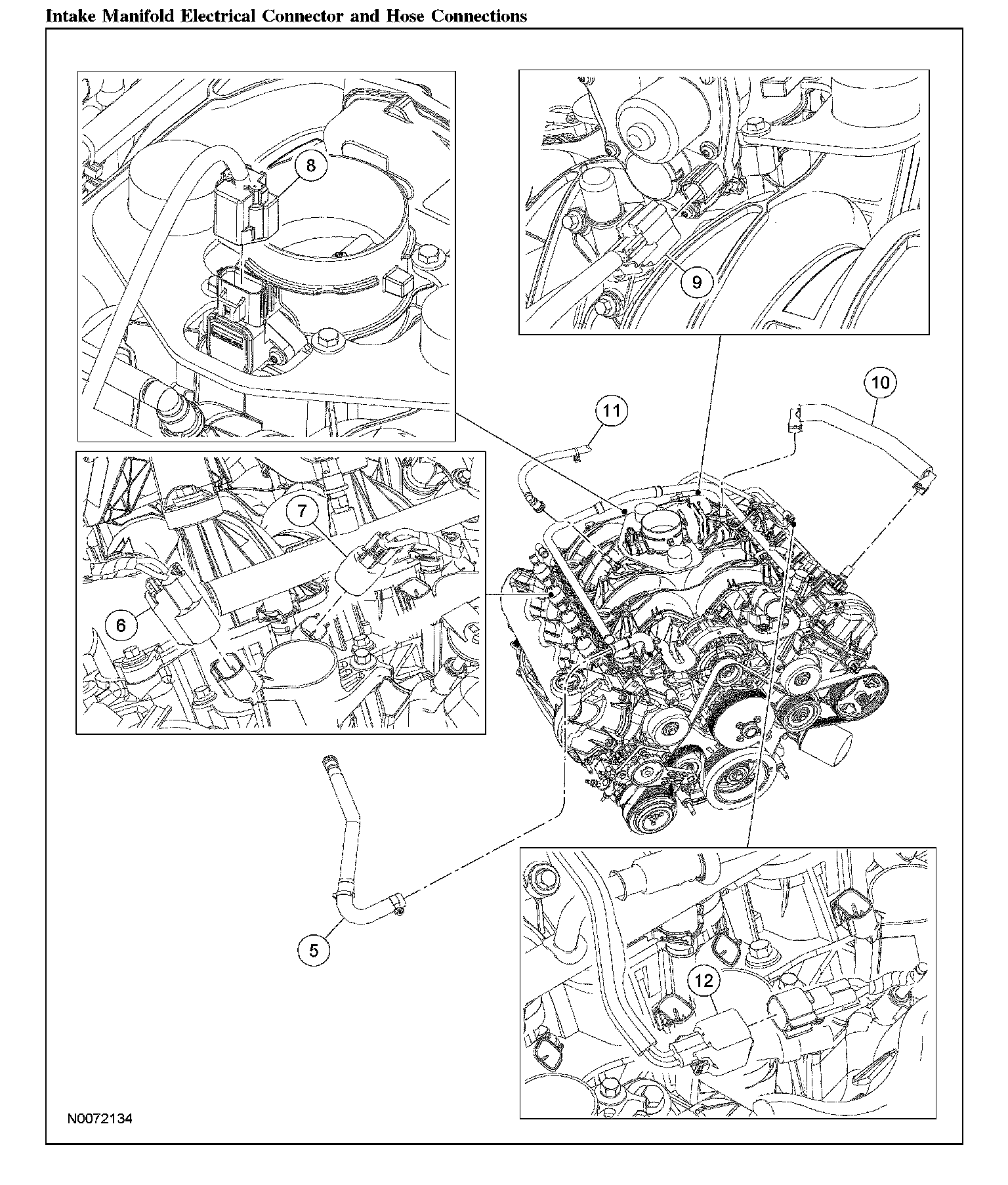 Intake Manifold Electrical Connector and Hose Connections

8

9

10

11

7

6

5

12

N0072134