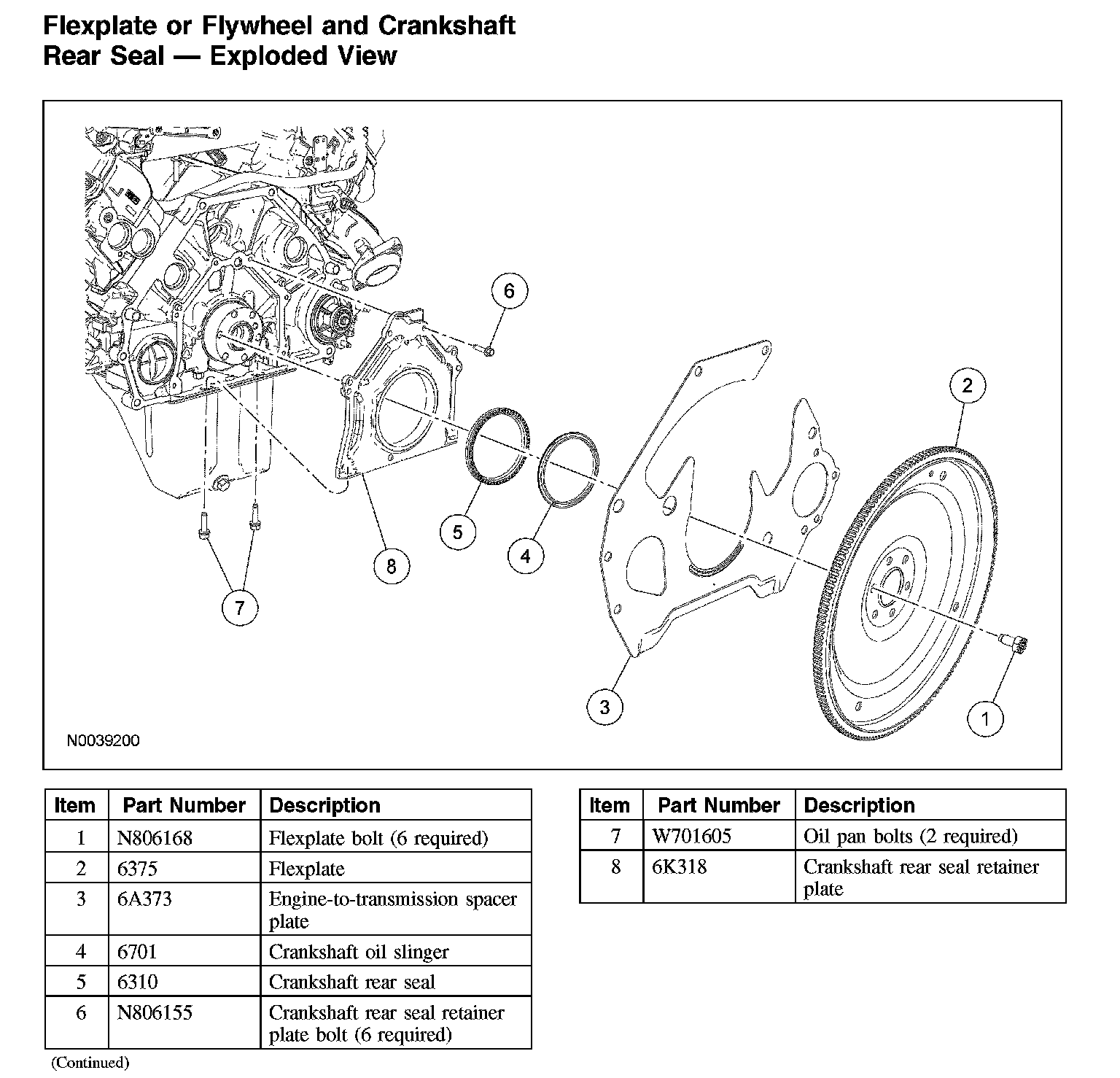 Flexplate or Flywheel and Crankshaft Rear Seal — Exploded View

6
2
5
4
8
7
3
1
N0039200

| Item | Part Number | Description |
|---|---|---|
| 1 | N806168 | Flexplate bolt (6 required) |
| 2 | 6375 | Flexplate |
| 3 | 6A373 | Engine-to-transmission spacer plate |
| 4 | 6701 | Crankshaft oil slinger |
| 5 | 6310 | Crankshaft rear seal |
| 6 | N806155 | Crankshaft rear seal retainer plate bolt (6 required) |

(Continued)

| Item | Part Number | Description |
|---|---|---|
| 7 | W701605 | Oil pan bolts (2 required) |
| 8 | 6K318 | Crankshaft rear seal retainer plate |