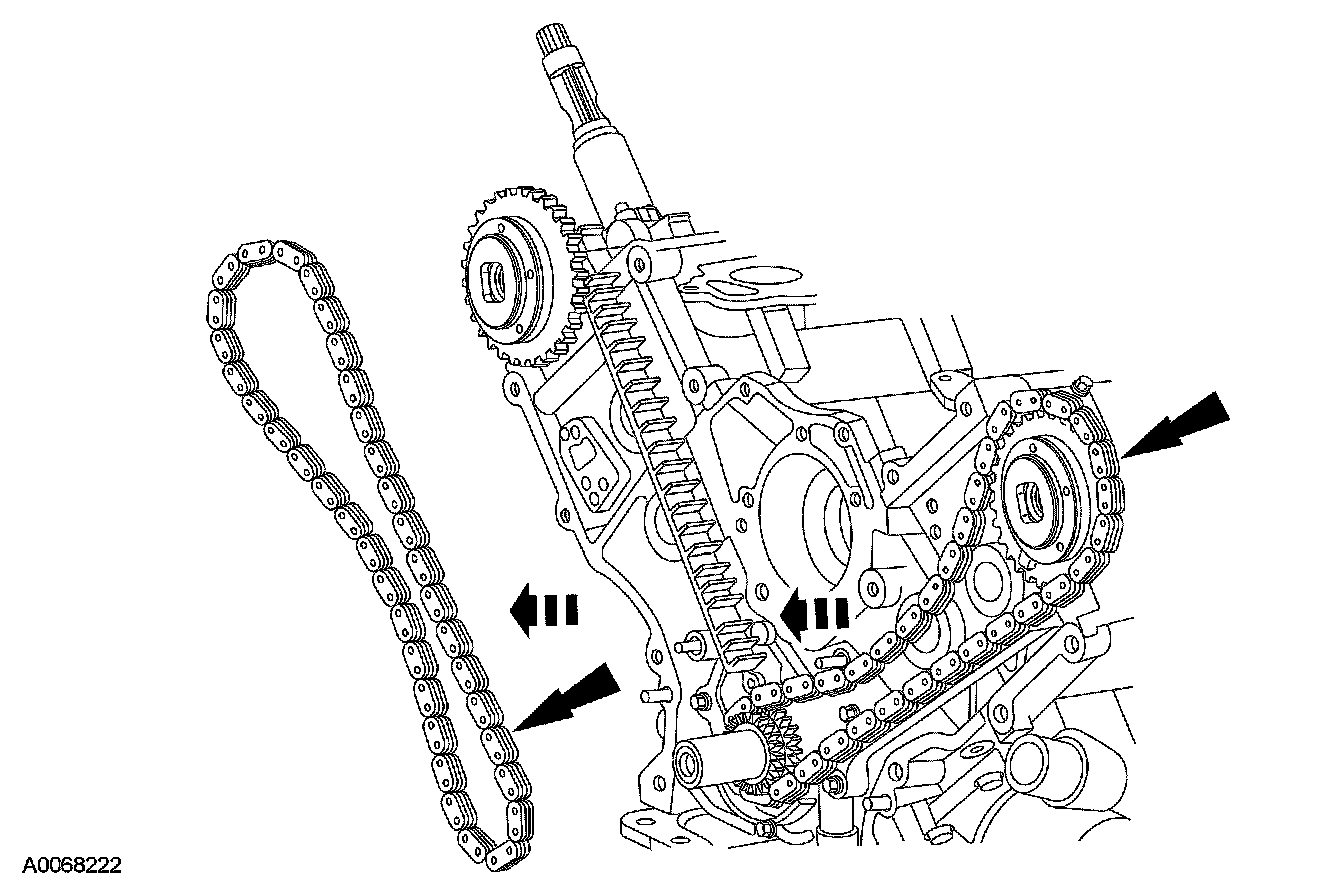 A0068222