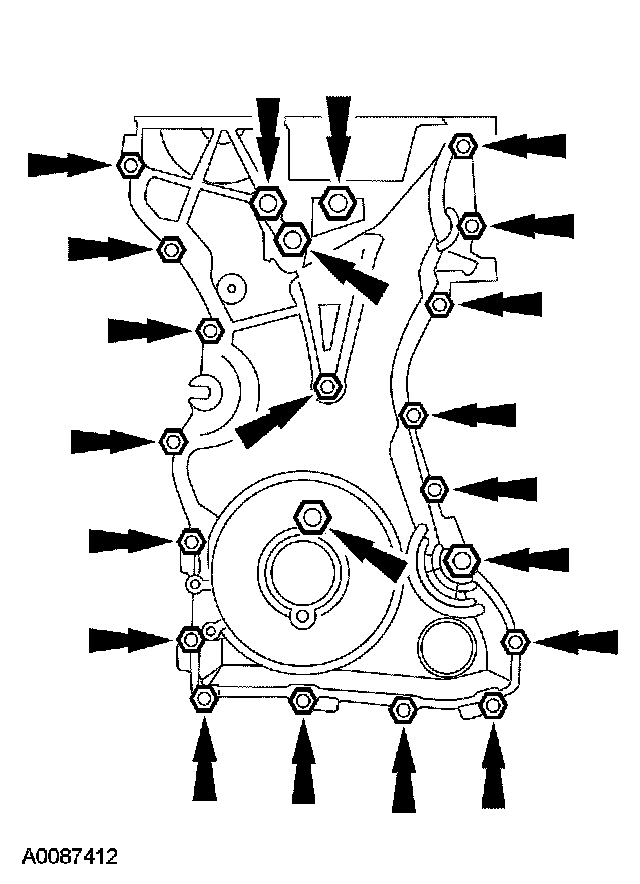 A0087412