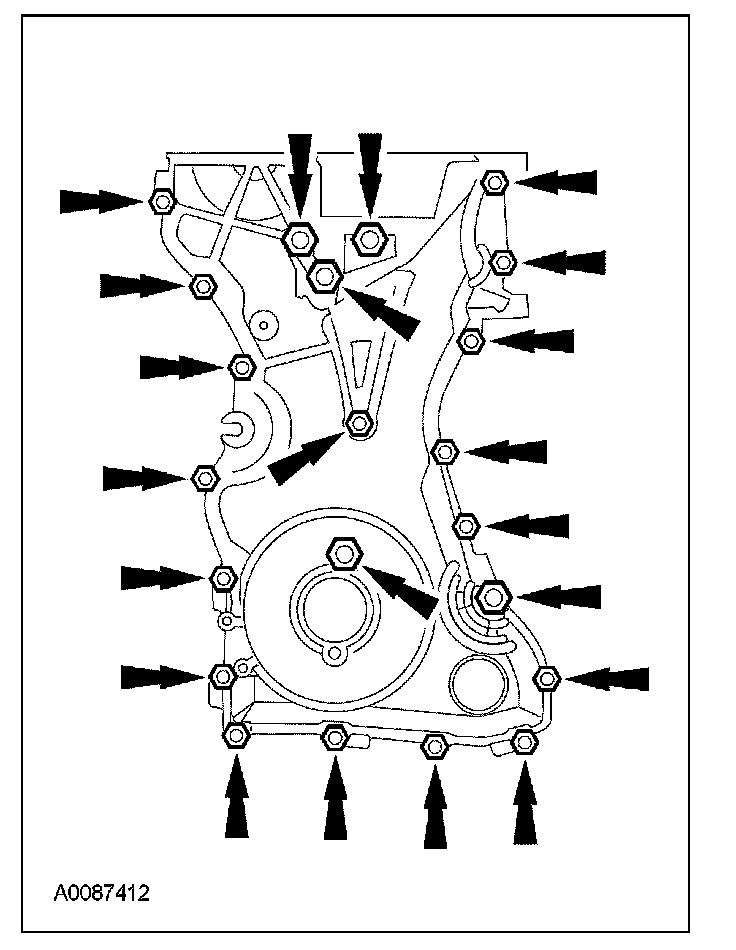 A0087412