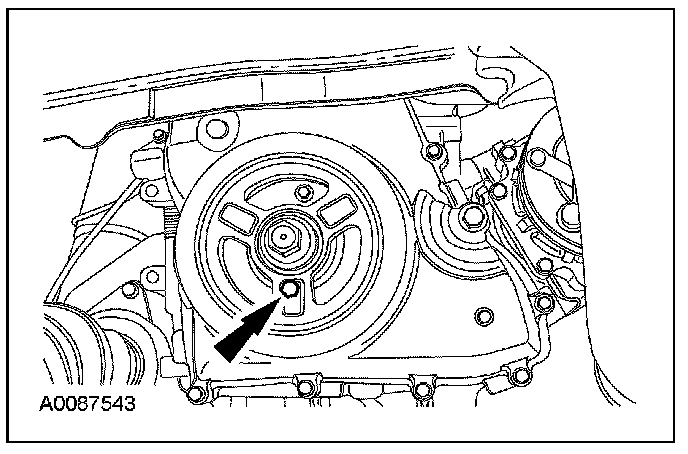 A0087543