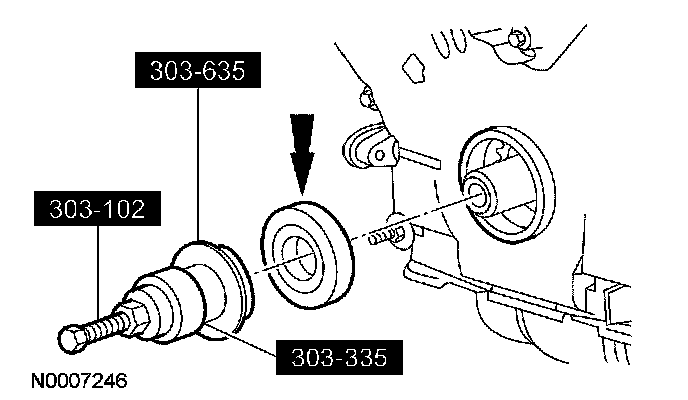 303-635

303-102

303-335

N0007246