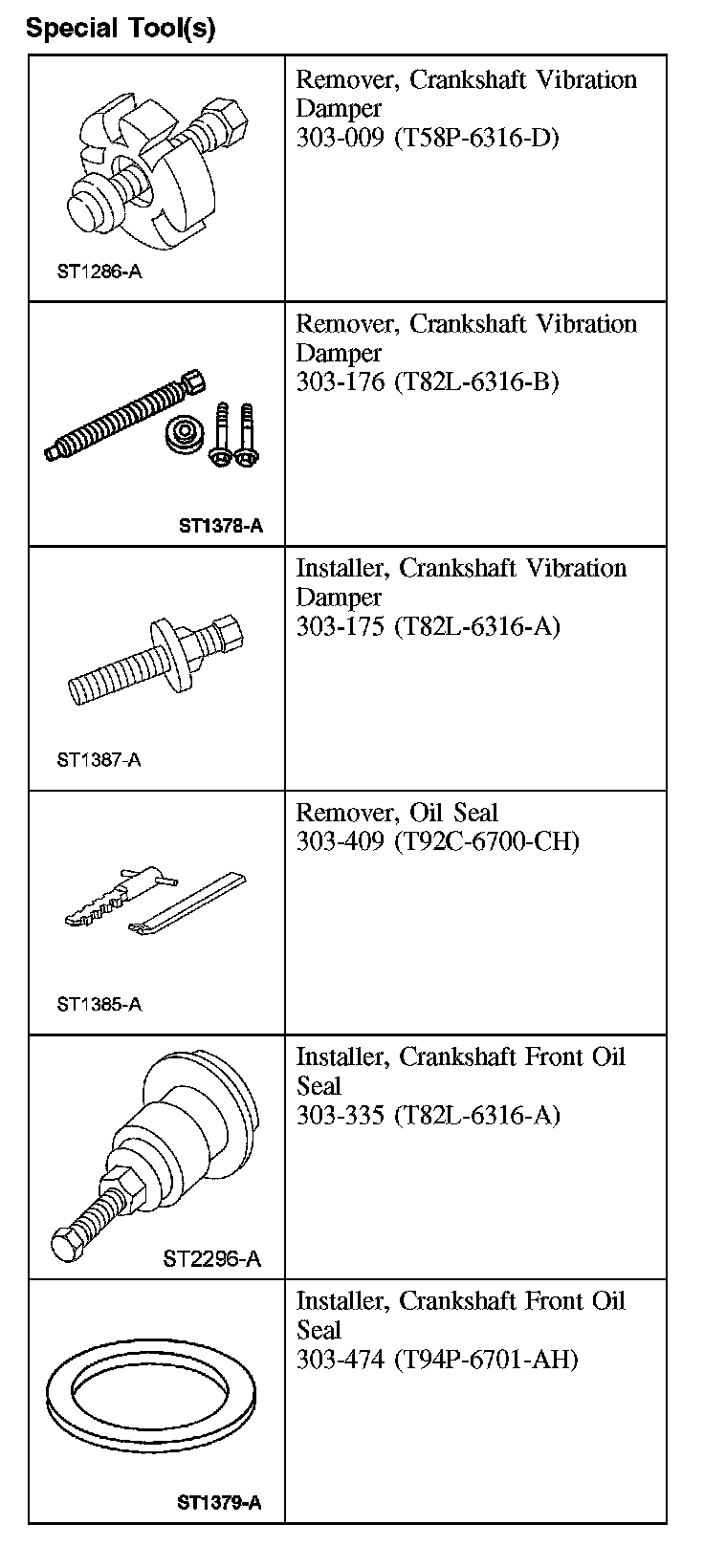 Special Tool(s)

| | |
|---|---|
| ST1286-A | Remover, Crankshaft Vibration Damper 303-009 (T58P-6316-D) |
| ST1378-A | Remover, Crankshaft Vibration Damper 303-176 (T82L-6316-B) |
| ST1387-A | Installer, Crankshaft Vibration Damper 303-175 (T82L-6316-A) |
| ST1385-A | Remover, Oil Seal 303-409 (T92C-6700-CH) |
| ST2296-A | Installer, Crankshaft Front Oil Seal 303-335 (T82L-6316-A) |
| ST1379-A | Installer, Crankshaft Front Oil Seal 303-474 (T94P-6701-AH) |