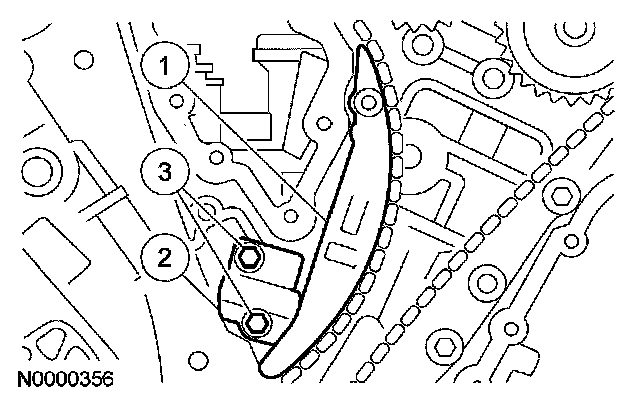 1
3
2
N0000356