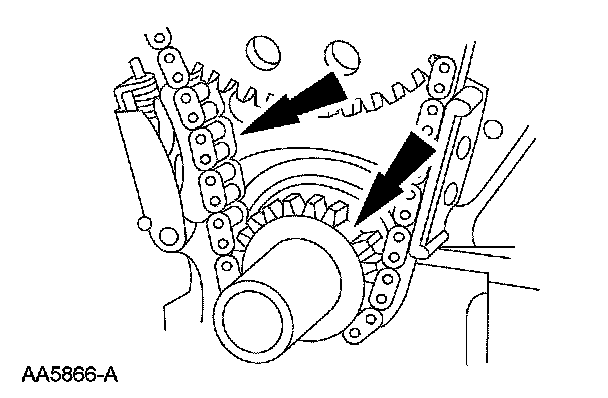 AA5866-A