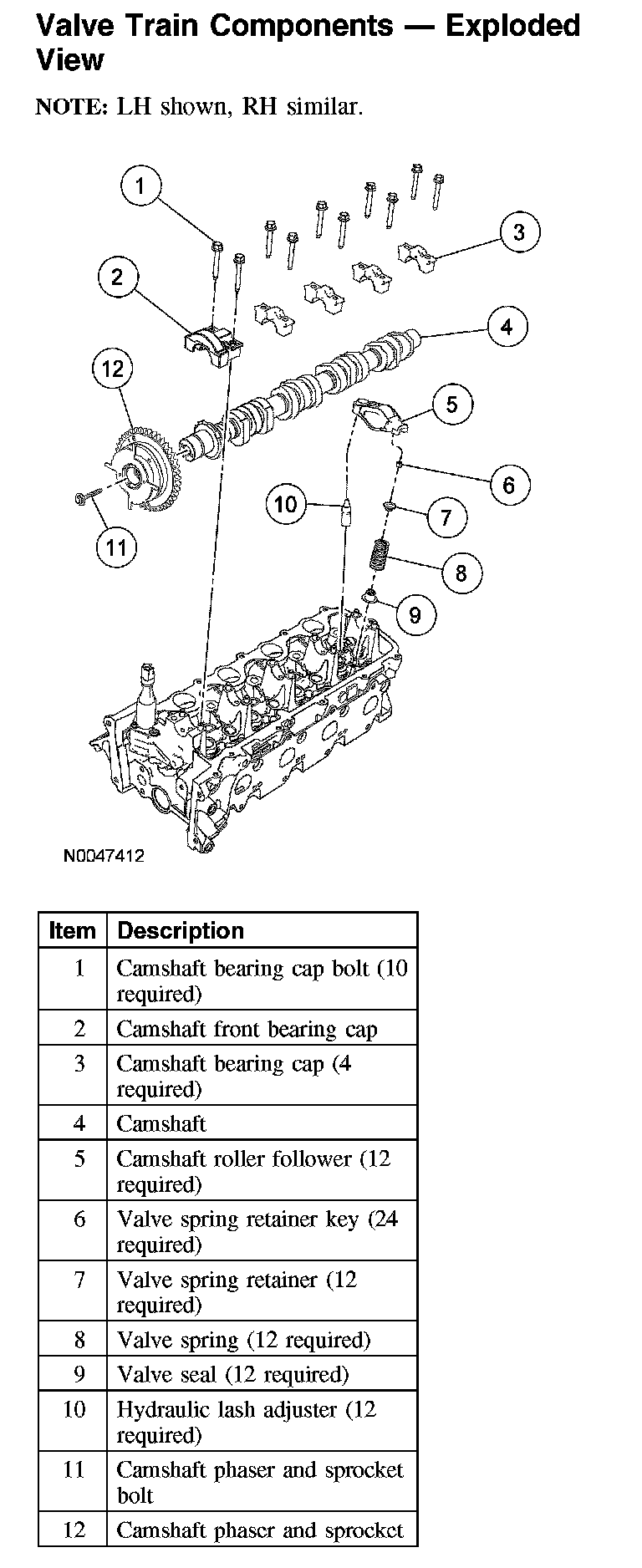 Valve Train Components — Exploded View

NOTE: LH shown, RH similar.

1
2
3
4
12
5
6
10
7
11
8
9

N0047412

| Item | Description |
|---|---|
| 1 | Camshaft bearing cap bolt (10 required) |
| 2 | Camshaft front bearing cap |
| 3 | Camshaft bearing cap (4 required) |
| 4 | Camshaft |
| 5 | Camshaft roller follower (12 required) |
| 6 | Valve spring retainer key (24 required) |
| 7 | Valve spring retainer (12 required) |
| 8 | Valve spring (12 required) |
| 9 | Valve seal (12 required) |
| 10 | Hydraulic lash adjuster (12 required) |
| 11 | Camshaft phaser and sprocket bolt |
| 12 | Camshaft phaser and sprocket |