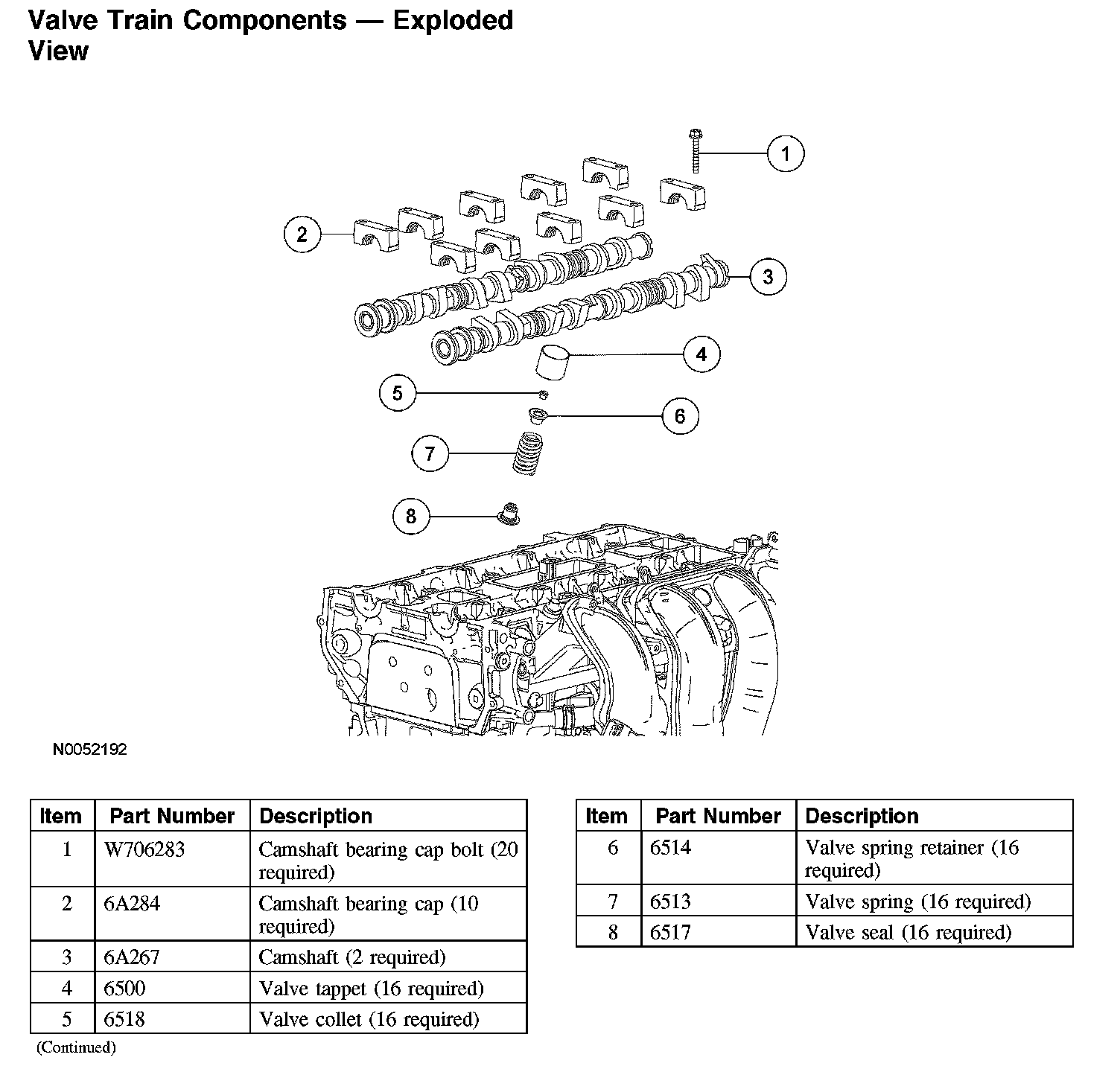 Valve Train Components — Exploded View

1
2
3
4
5
6
7
8

N0052192

| Item | Part Number | Description |
|---|---|---|
| 1 | W706283 | Camshaft bearing cap bolt (20 required) |
| 2 | 6A284 | Camshaft bearing cap (10 required) |
| 3 | 6A267 | Camshaft (2 required) |
| 4 | 6500 | Valve tappet (16 required) |
| 5 | 6518 | Valve collet (16 required) |

(Continued)

| Item | Part Number | Description |
|---|---|---|
| 6 | 6514 | Valve spring retainer (16 required) |
| 7 | 6513 | Valve spring (16 required) |
| 8 | 6517 | Valve seal (16 required) |