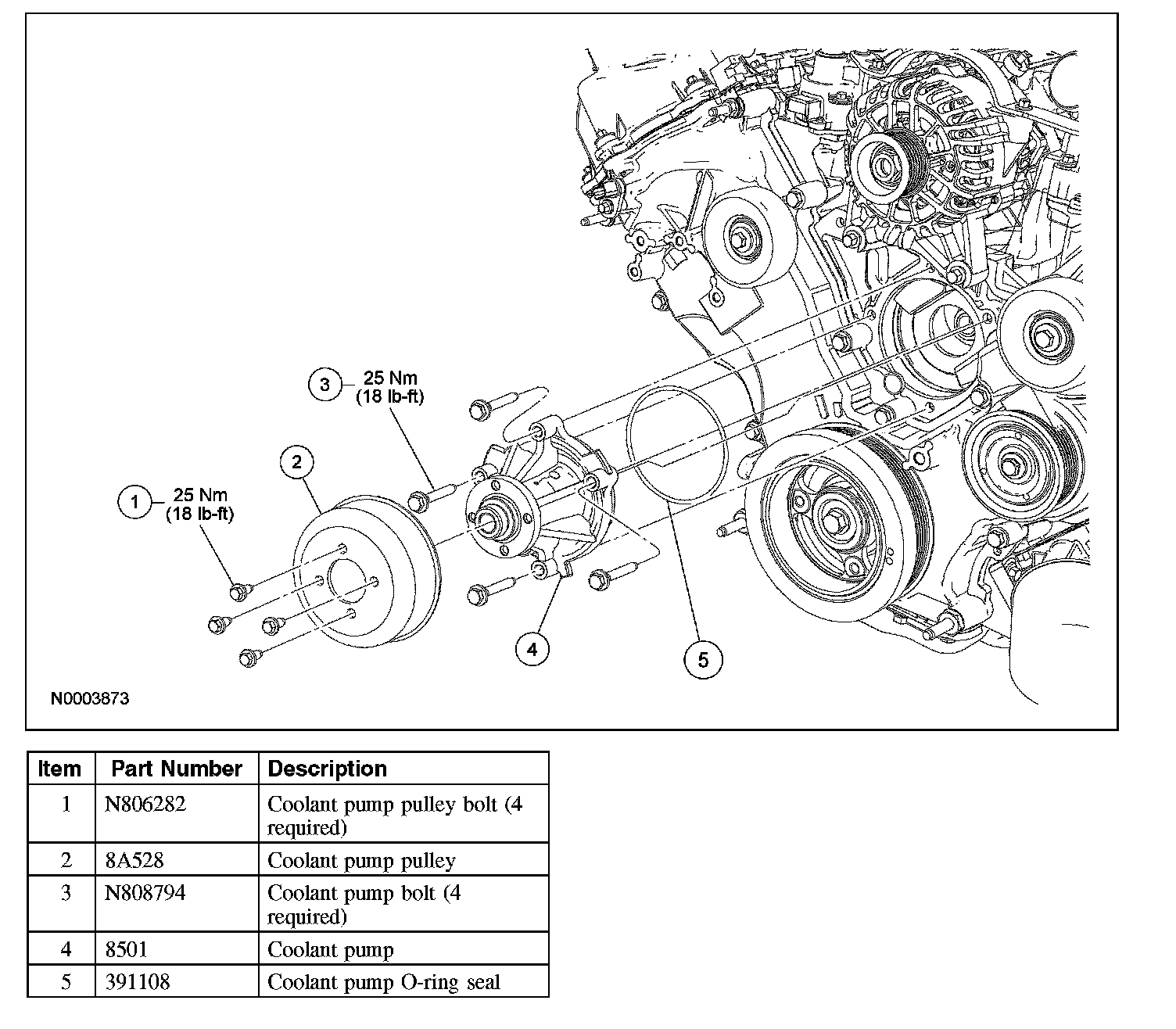 3 25 Nm (18 lb-ft)

2

1 25 Nm (18 lb-ft)

4

5

N0003873

| Item | Part Number | Description |
|---|---|---|
| 1 | N806282 | Coolant pump pulley bolt (4 required) |
| 2 | 8A528 | Coolant pump pulley |
| 3 | N808794 | Coolant pump bolt (4 required) |
| 4 | 8501 | Coolant pump |
| 5 | 391108 | Coolant pump O-ring seal |