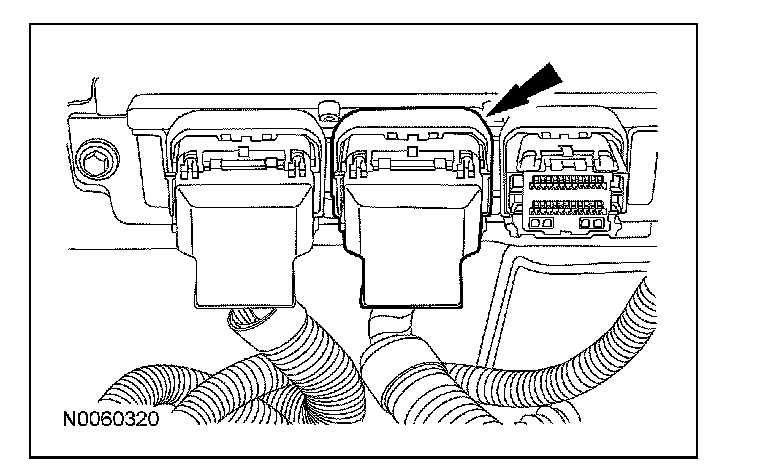 N0060320